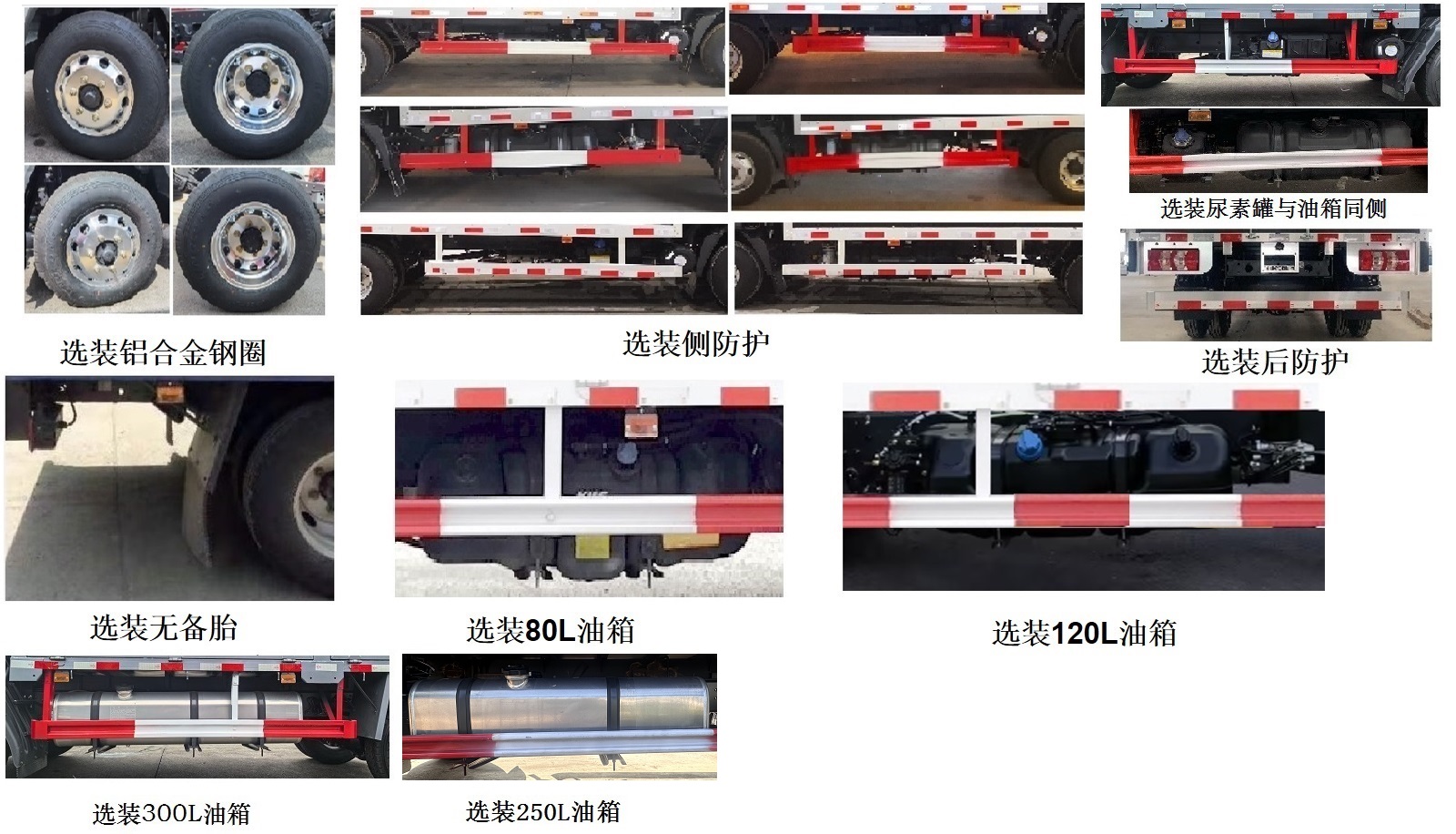 选装铝合金钢圈

选装侧防护

选装尿素罐与油箱同侧

选装后防护

选装无备胎

选装80L油箱

选装120L油箱

选装300L油箱

选装250L油箱