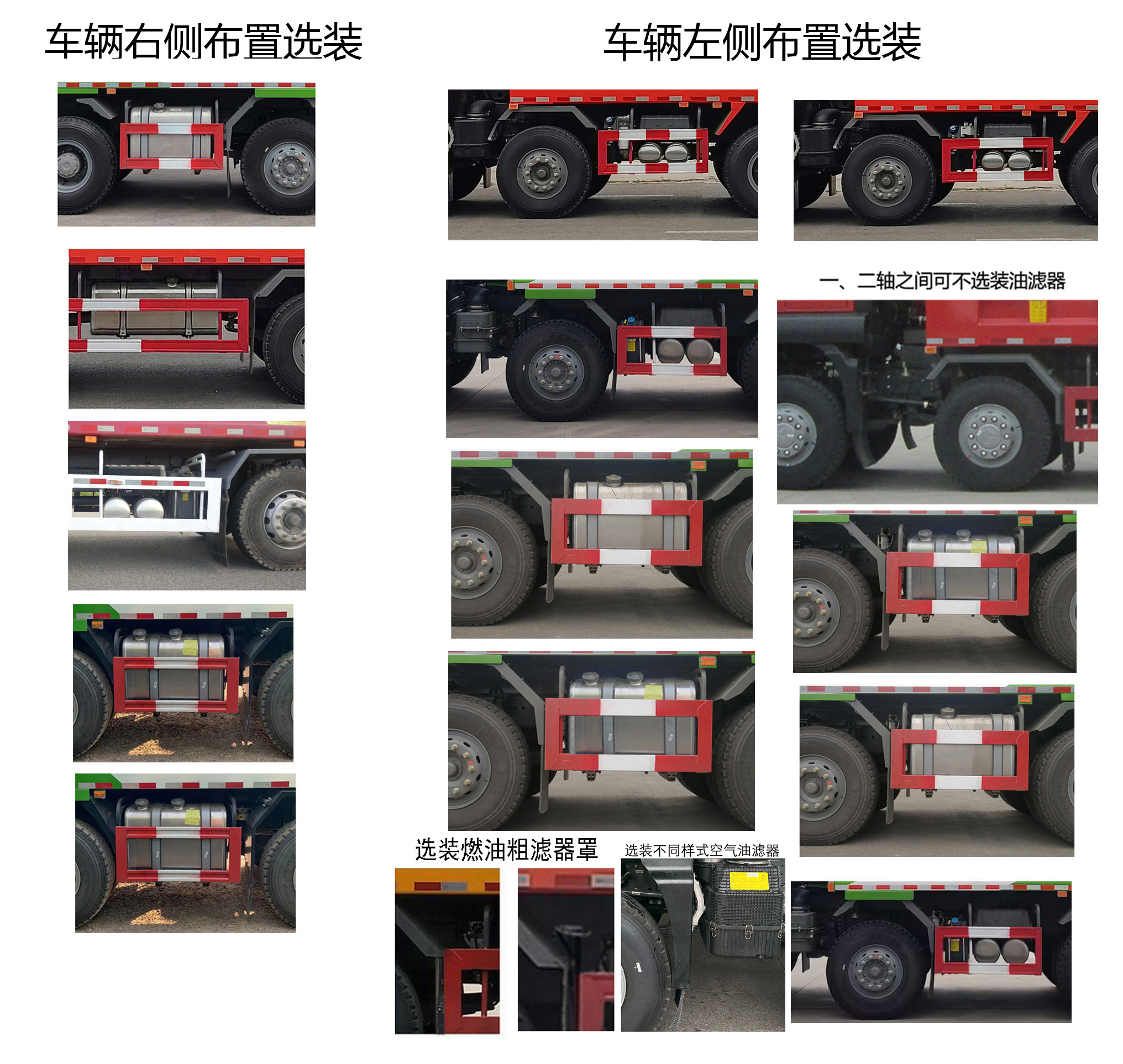 车辆右侧布置选装

车辆左侧布置选装

一、二轴之间可不选装油滤器

选装燃油粗滤器罩

选装不同样式空气油滤器