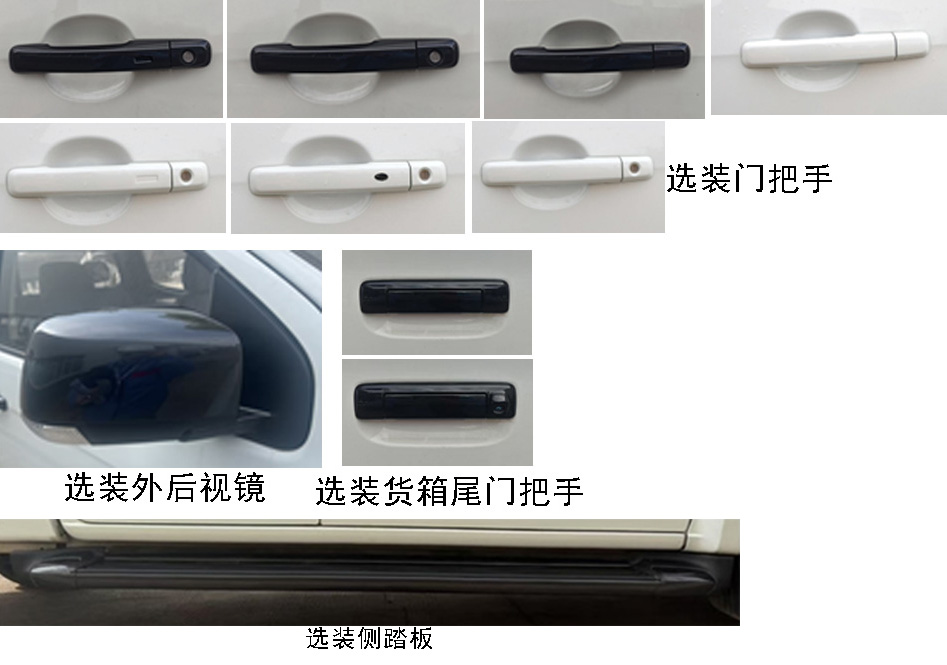 选装门把手

选装外后视镜

选装货箱尾门把手

选装侧踏板