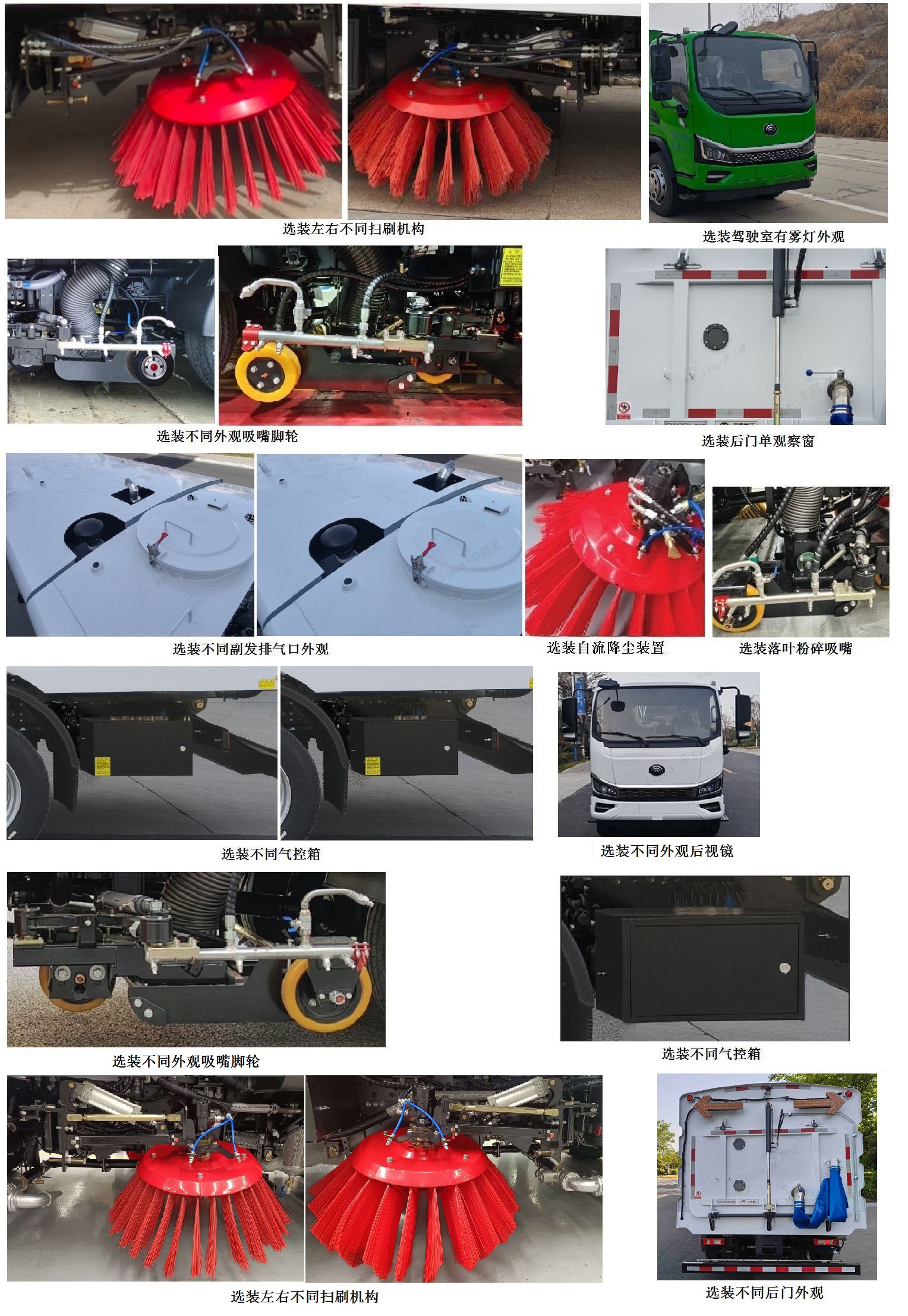 选装左右不同扫刷机构

选装驾驶室有雾灯外观

选装不同外观吸嘴脚轮

选装后门单观察窗

选装不同副发排气口外观

选装自流降尘装置

选装落叶粉碎吸嘴

选装不同气控箱

选装不同外观后视镜

选装不同外观吸嘴脚轮

选装不同气控箱

选装左右不同扫刷机构

选装不同后门外观