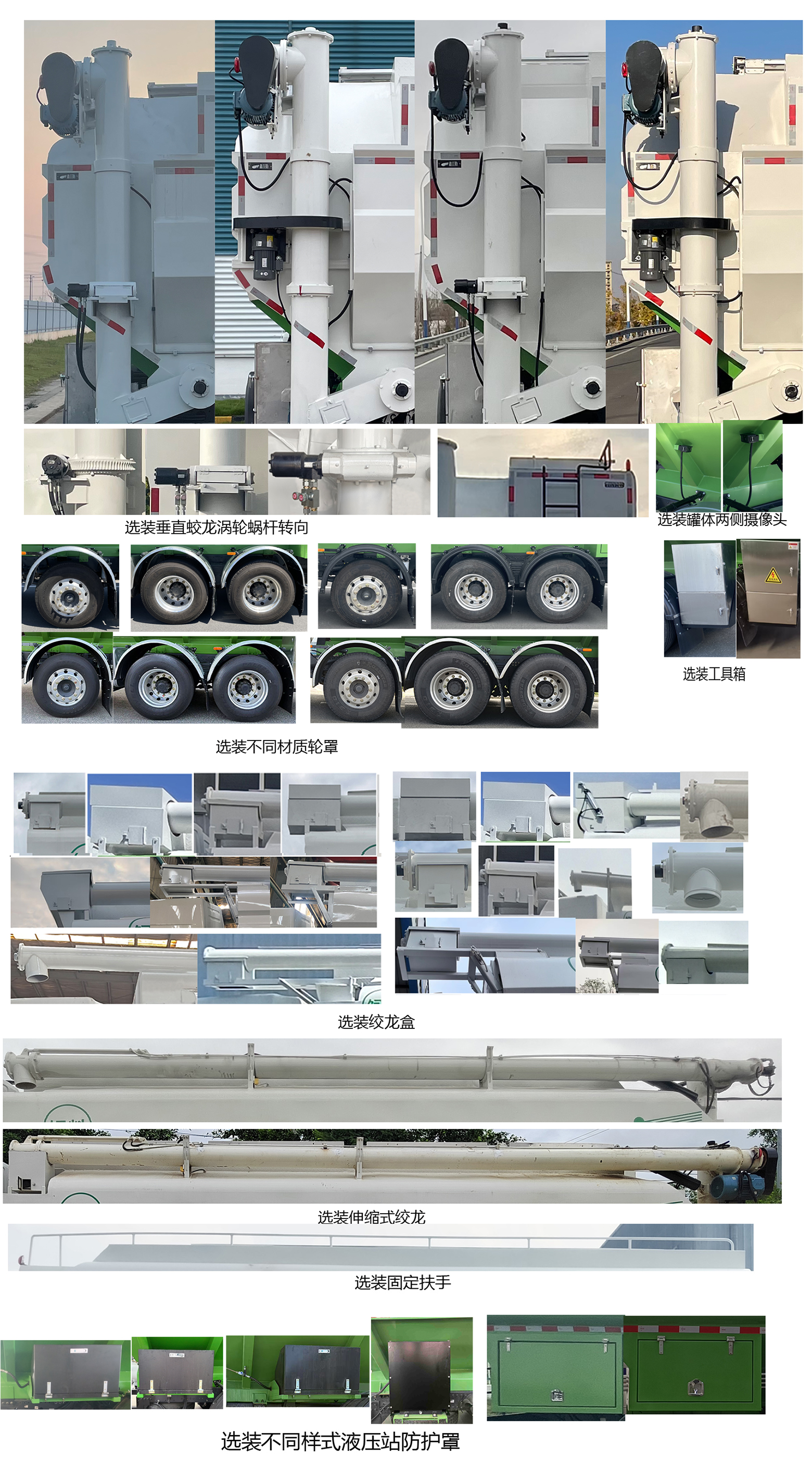 选装垂直蛟龙涡轮蜗杆转向

选装罐体两侧摄像头

选装工具箱

选装不同材质轮罩

选装绞龙盒

选装伸缩式绞龙

选装固定扶手

选装不同样式液压站防护罩