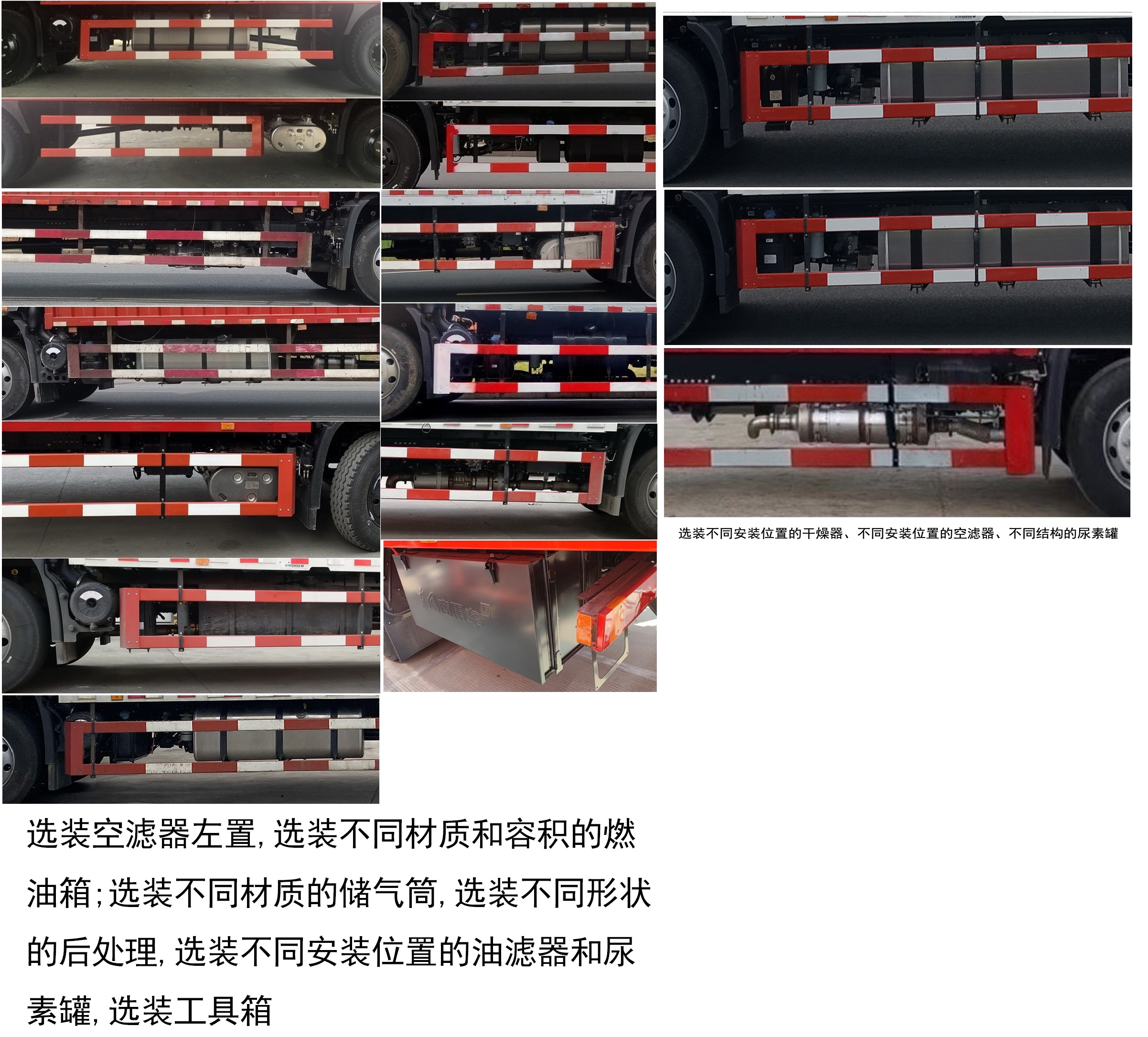 选装不同安装位置的干燥器、不同安装位置的空滤器、不同结构的尿素罐

选装空滤器左置，选装不同材质和容积的燃油箱；选装不同材质的储气筒，选装不同形状的后处理，选装不同安装位置的油滤器和尿素罐，选装工具箱