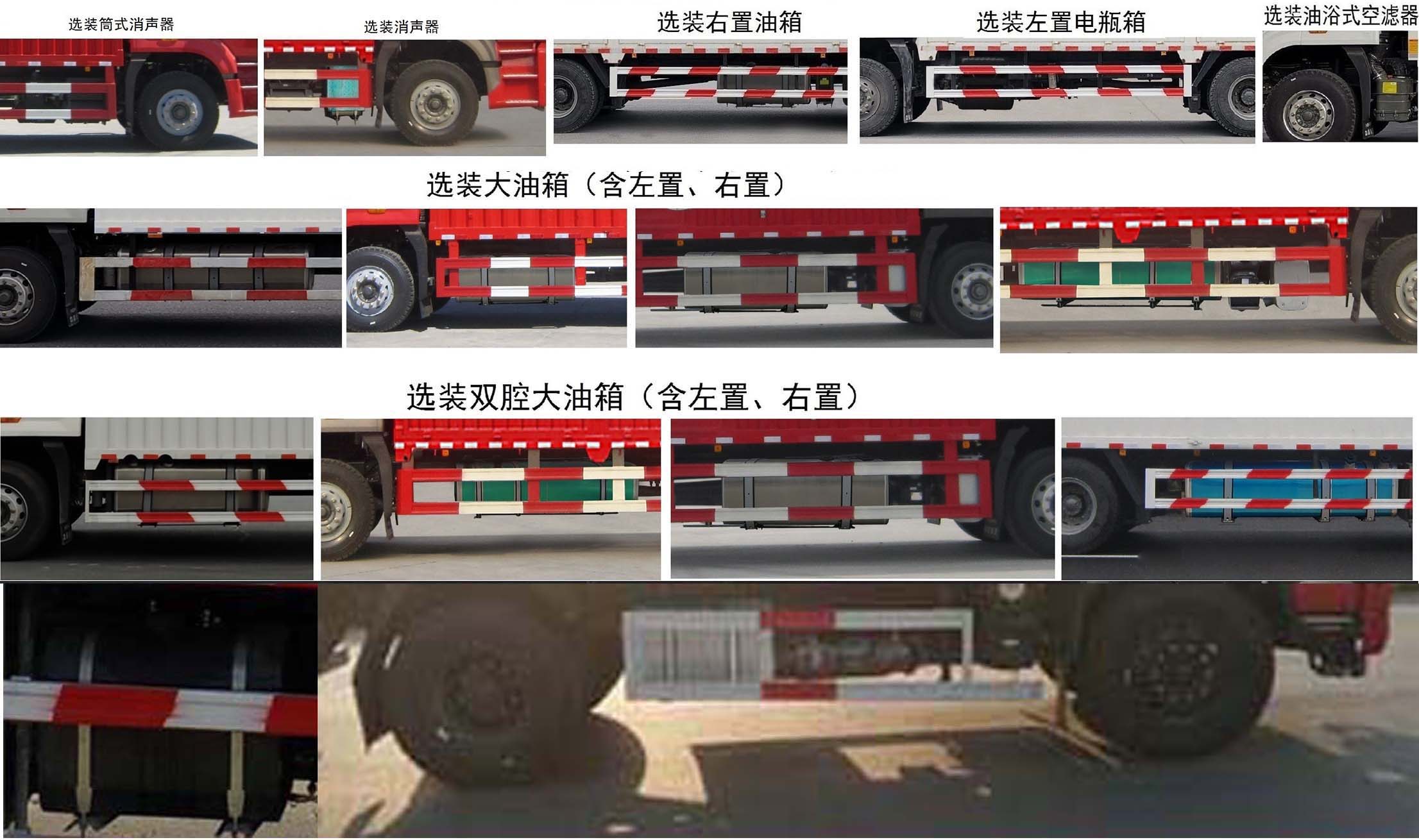 选装筒式消声器

选装消声器

选装右置油箱

选装左置电瓶箱

选装油浴式空滤器

选装大油箱（含左置、右置）

选装双腔大油箱（含左置、右置）