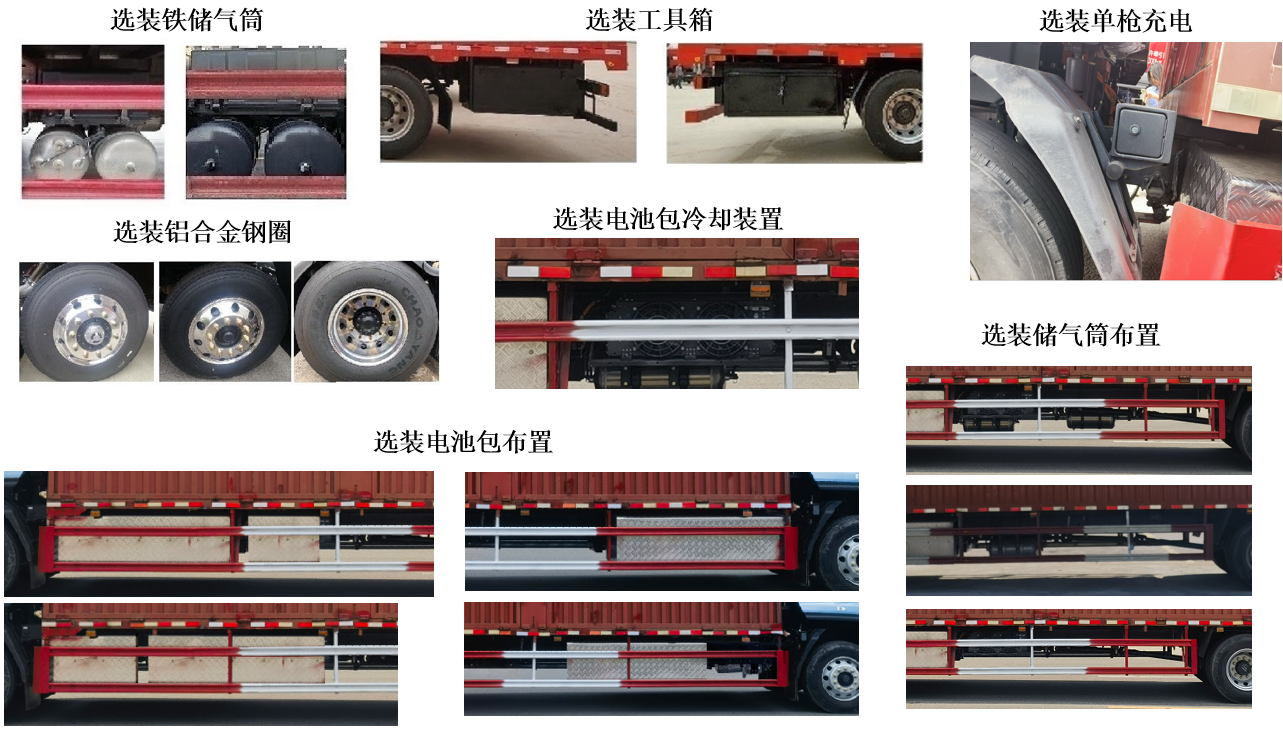 选装铁储气筒

选装工具箱

选装单枪充电

选装铝合金钢圈

选装电池包冷却装置

选装储气筒布置

选装电池包布置