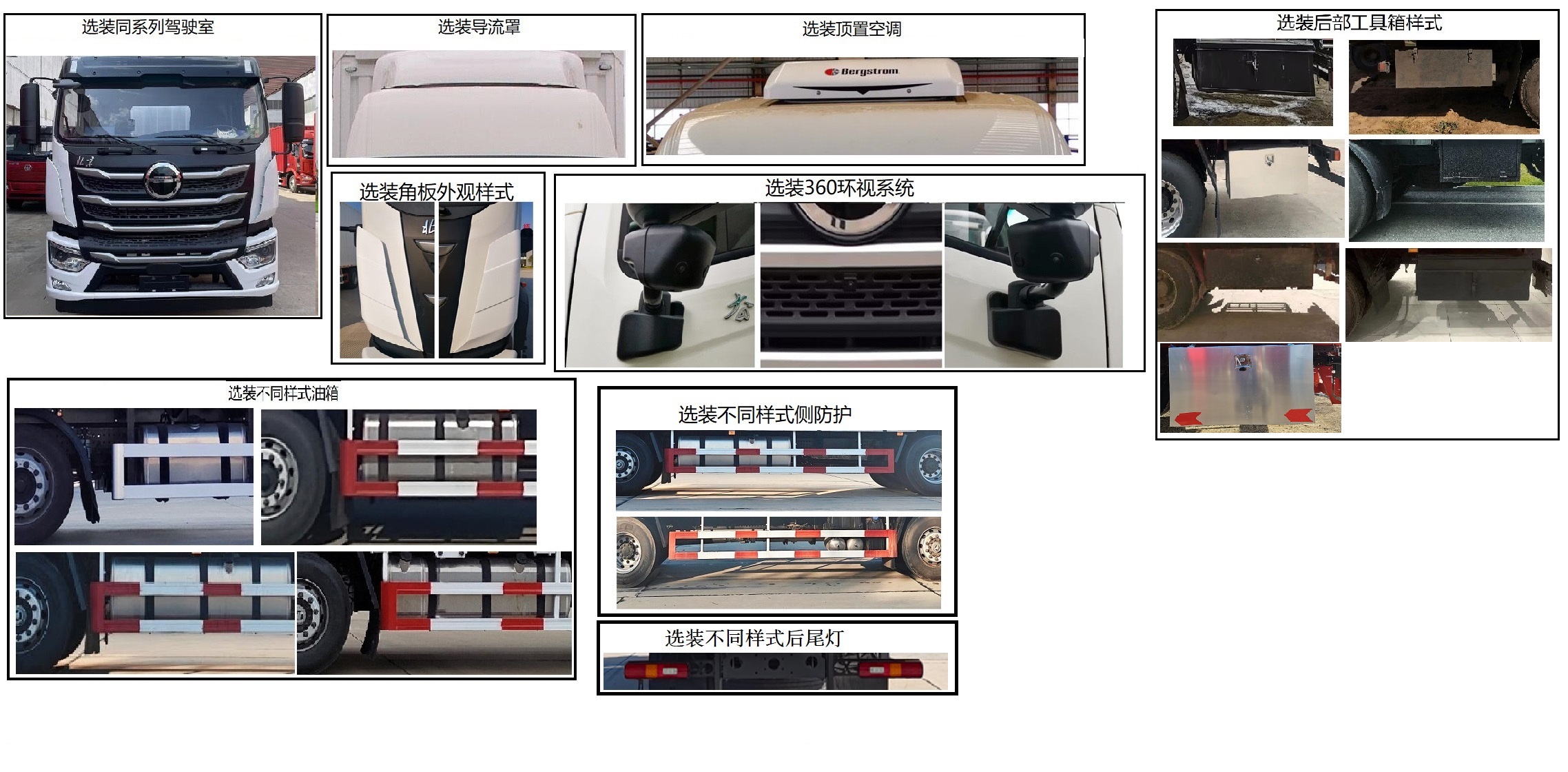 选装同系列驾驶室

选装导流罩

选装顶置空调

Bergstrom

选装后部工具箱样式

选装角板外观样式

选装360环视系统

选装不同样式油箱

选装不同样式侧防护

选装不同样式后尾灯