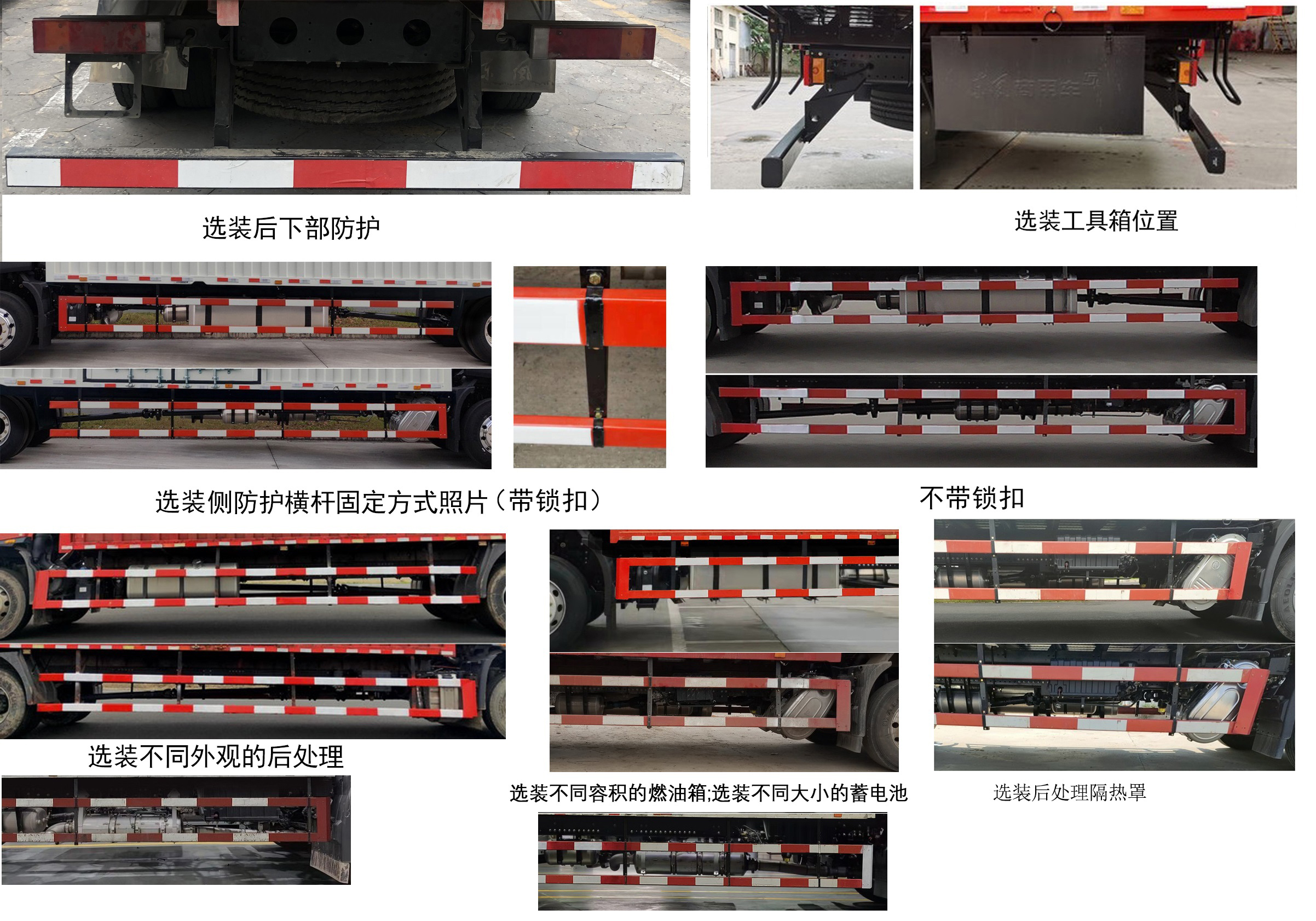 选装后下部防护

选装工具箱位置

选装侧防护横杆固定方式照片（带锁扣）

不带锁扣

选装不同外观的后处理

选装不同容积的燃油箱;选装不同大小的蓄电池

选装后处理隔热罩