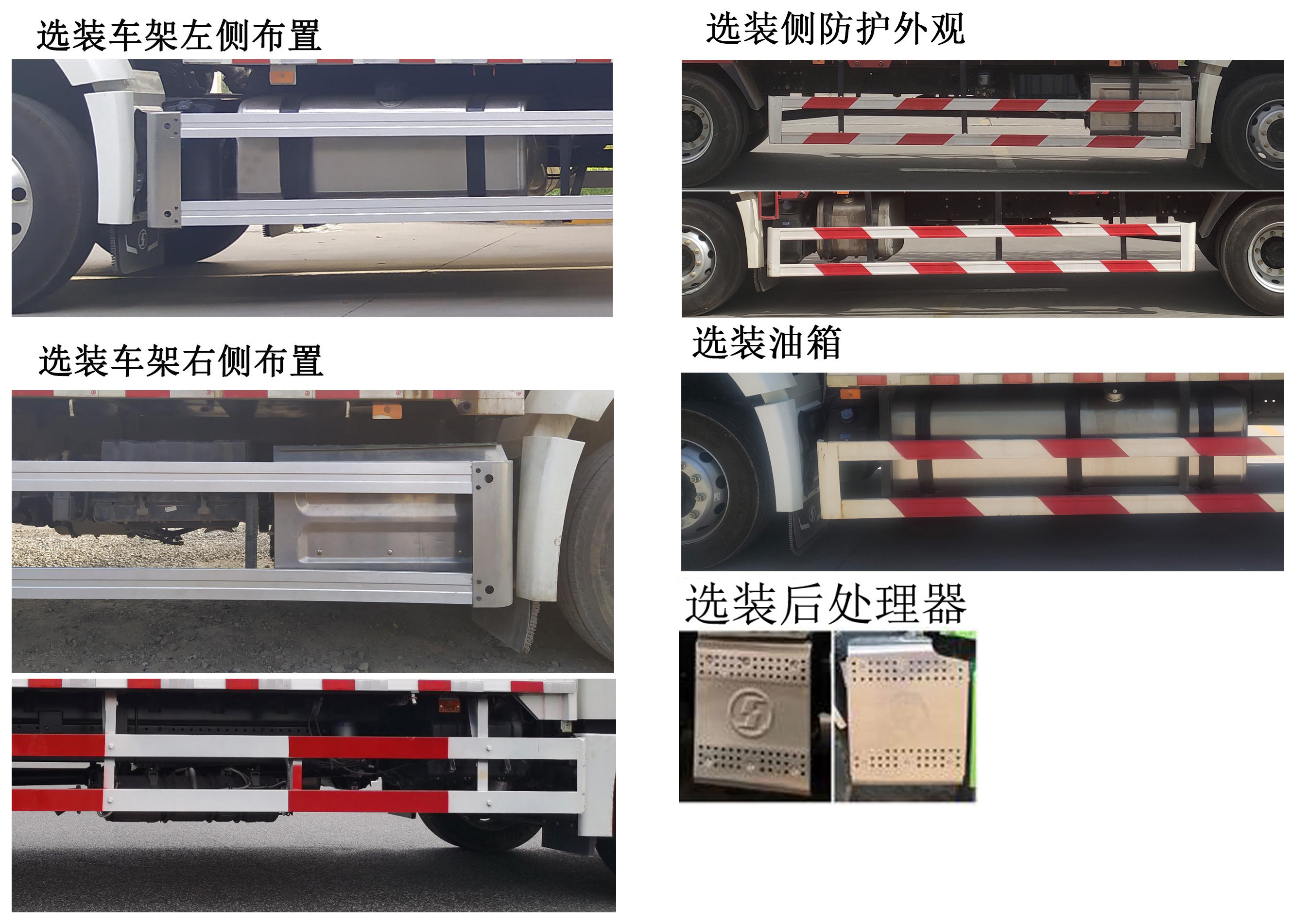 选装车架左侧布置

选装车架右侧布置

选装侧防护外观

选装油箱

选装后处理器