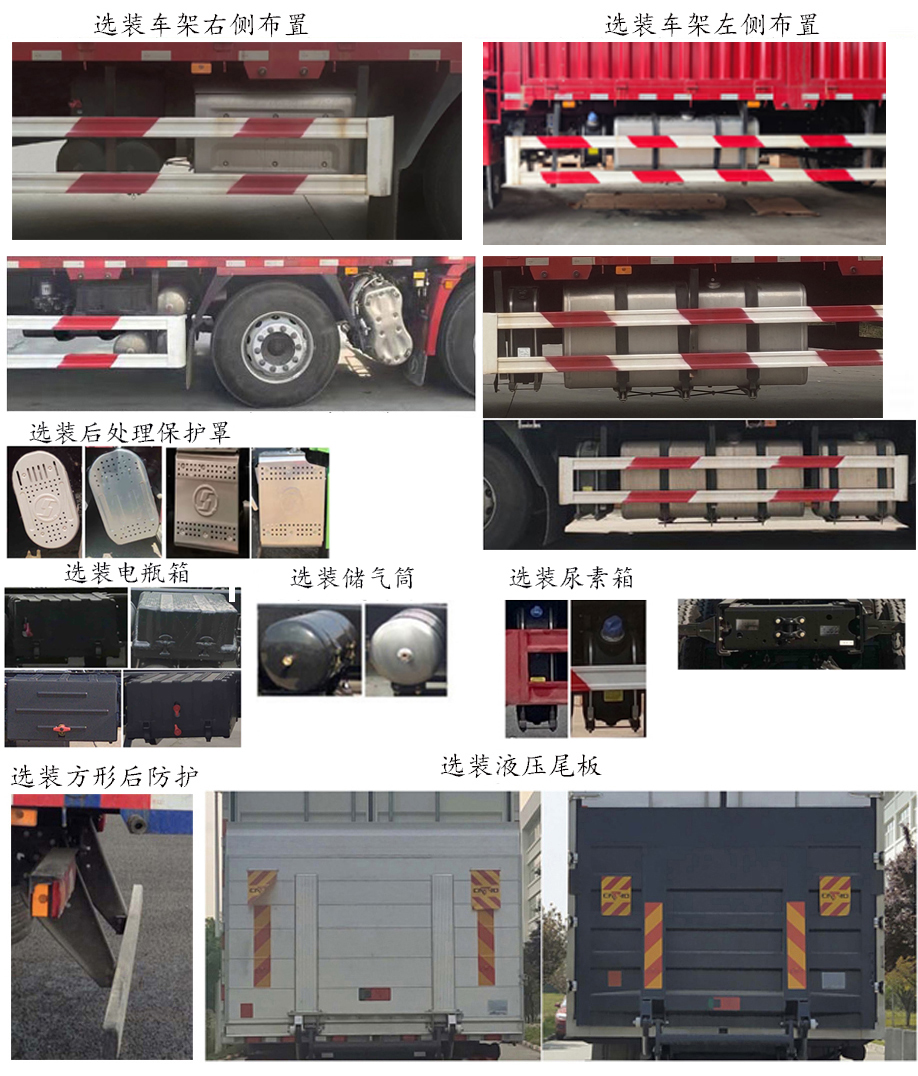 选装车架右侧布置

选装车架左侧布置

选装后处理保护罩

选装电瓶箱

选装储气筒

选装尿素箱

选装方形后防护

选装液压尾板