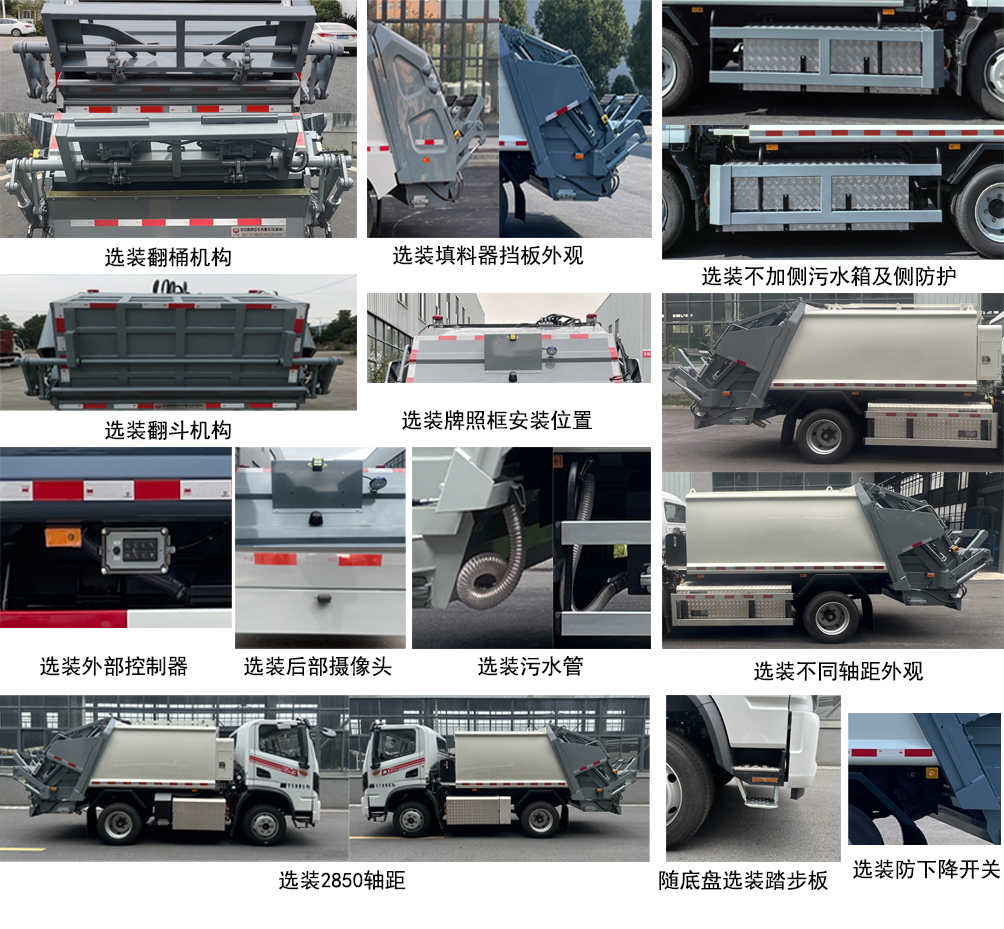 选装翻桶机构

选装填料器挡板外观

选装不加侧污水箱及侧防护

选装翻斗机构

选装牌照框安装位置

选装外部控制器

选装后部摄像头

选装污水管

选装不同轴距外观

选装2850轴距

随底盘选装踏步板

选装防下降开关