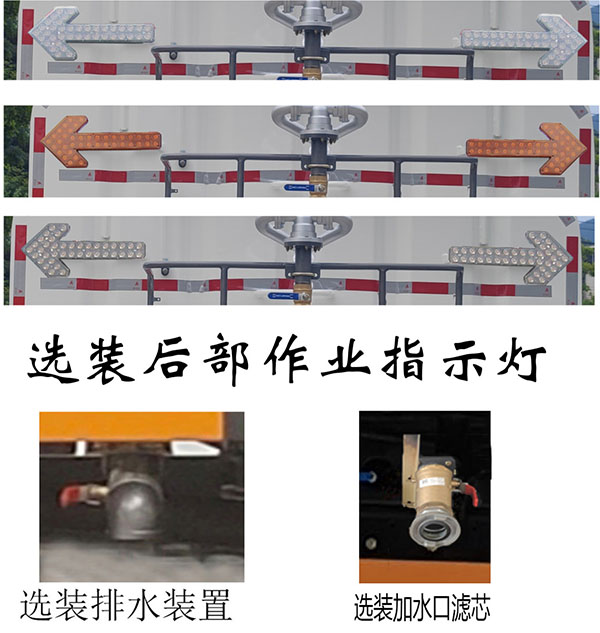 选装后部作业指示灯

选装排水装置

选装加水口滤芯