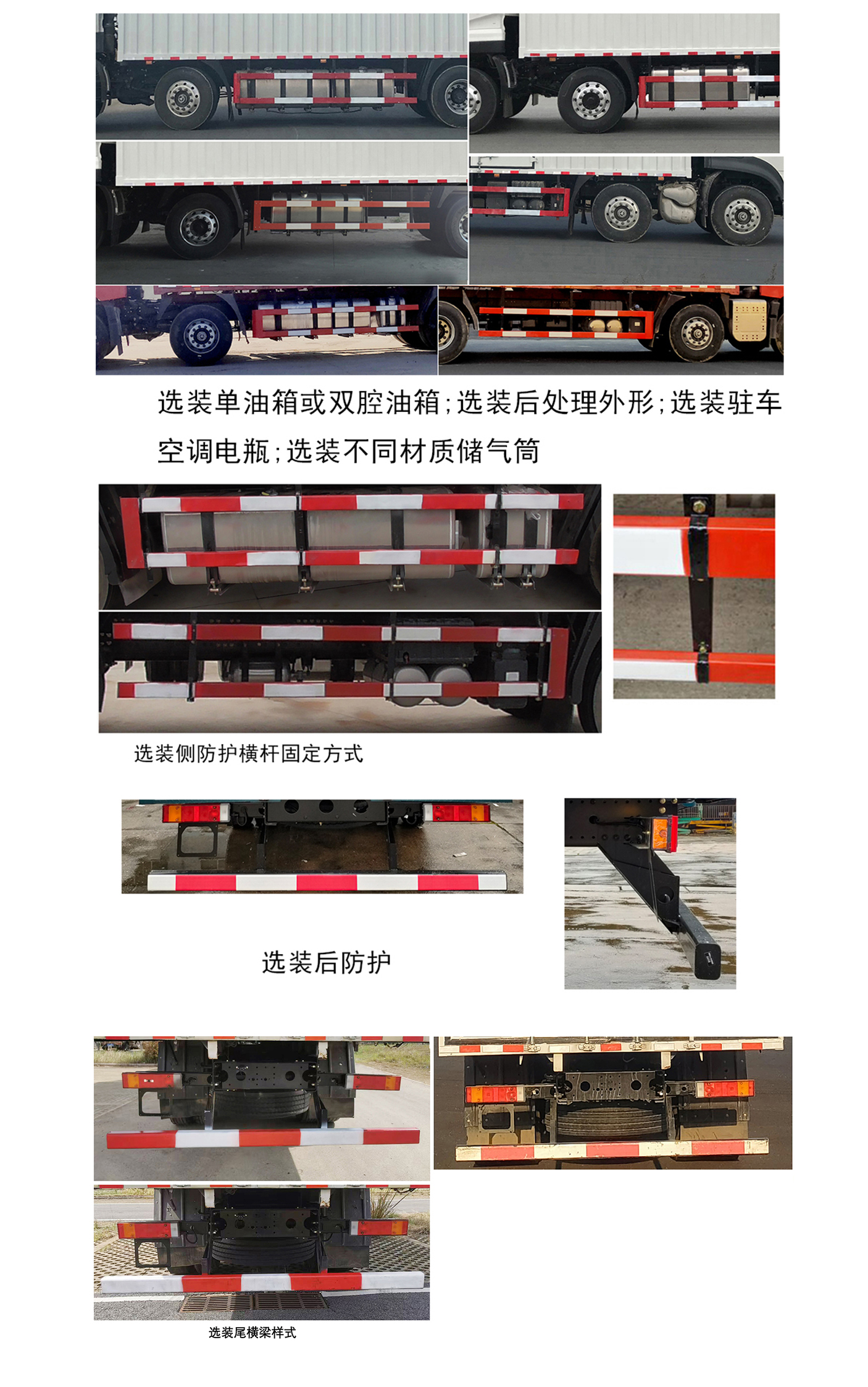 选装单油箱或双腔油箱;选装后处理外形;选装驻车空调电瓶;选装不同材质储气筒

选装侧防护横杆固定方式

选装后防护

选装尾横梁样式