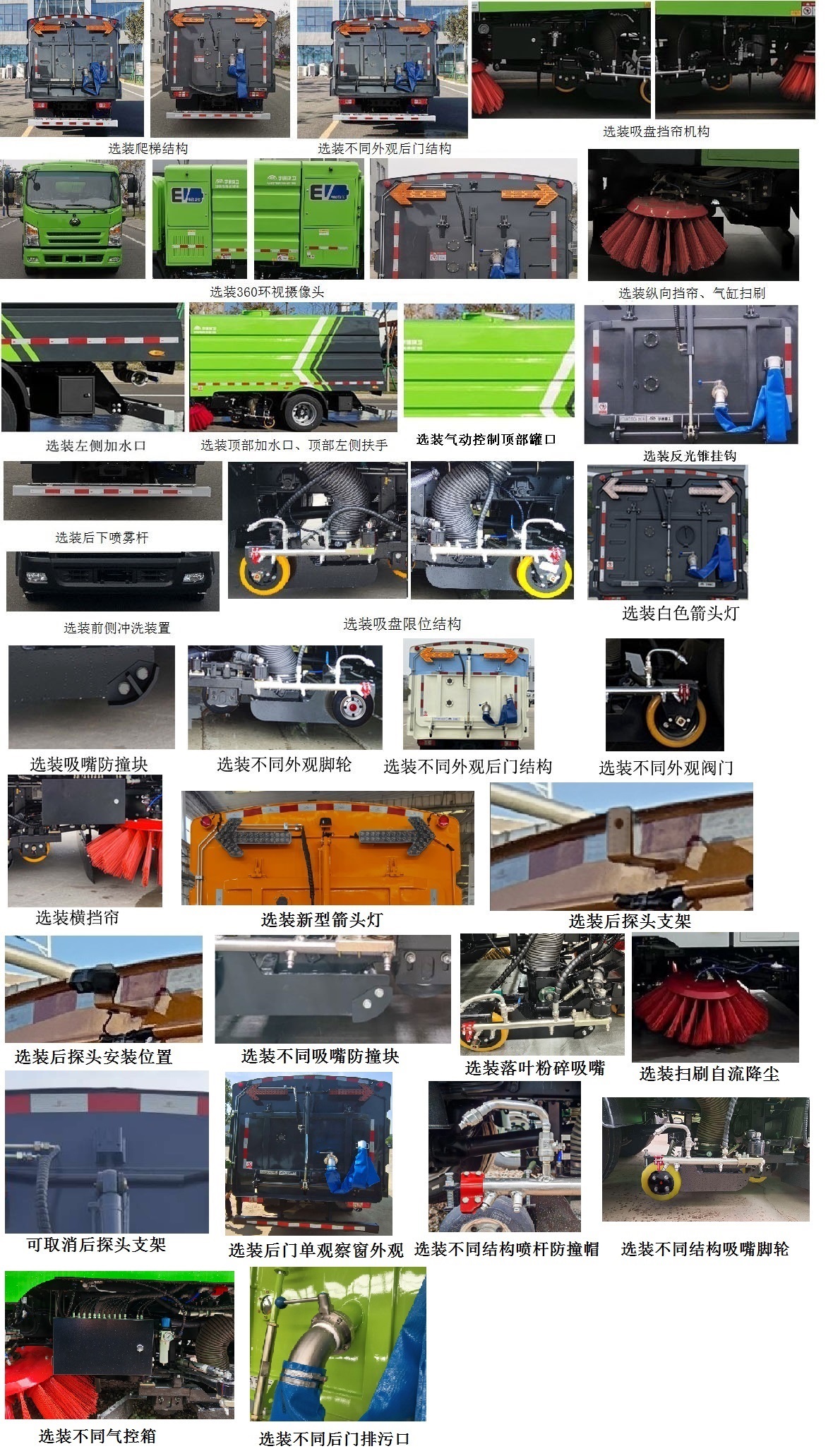 选装爬梯结构

选装不同外观后门结构

选装吸盘挡帘机构

选装360环视摄像头

选装纵向挡帘、气缸扫刷

选装左侧加水口

选装顶部加水口、顶部左侧扶手

选装气动控制顶部罐口

选装反光锥挂钩

选装后下喷雾杆

选装前侧冲洗装置

选装吸盘限位结构

选装白色箭头灯

选装吸嘴防撞块

选装不同外观脚轮

选装不同外观后门结构

选装不同外观阀门

选装横挡帘

选装新型箭头灯

选装后探头支架

选装后探头安装位置

选装不同吸嘴防撞块

选装落叶粉碎吸嘴

选装扫刷自流降尘

可取消后探头支架

选装后门单观察窗外观

选装不同结构喷杆防撞帽

选装不同结构吸嘴脚轮

选装不同气控箱

选装不同后门排污口