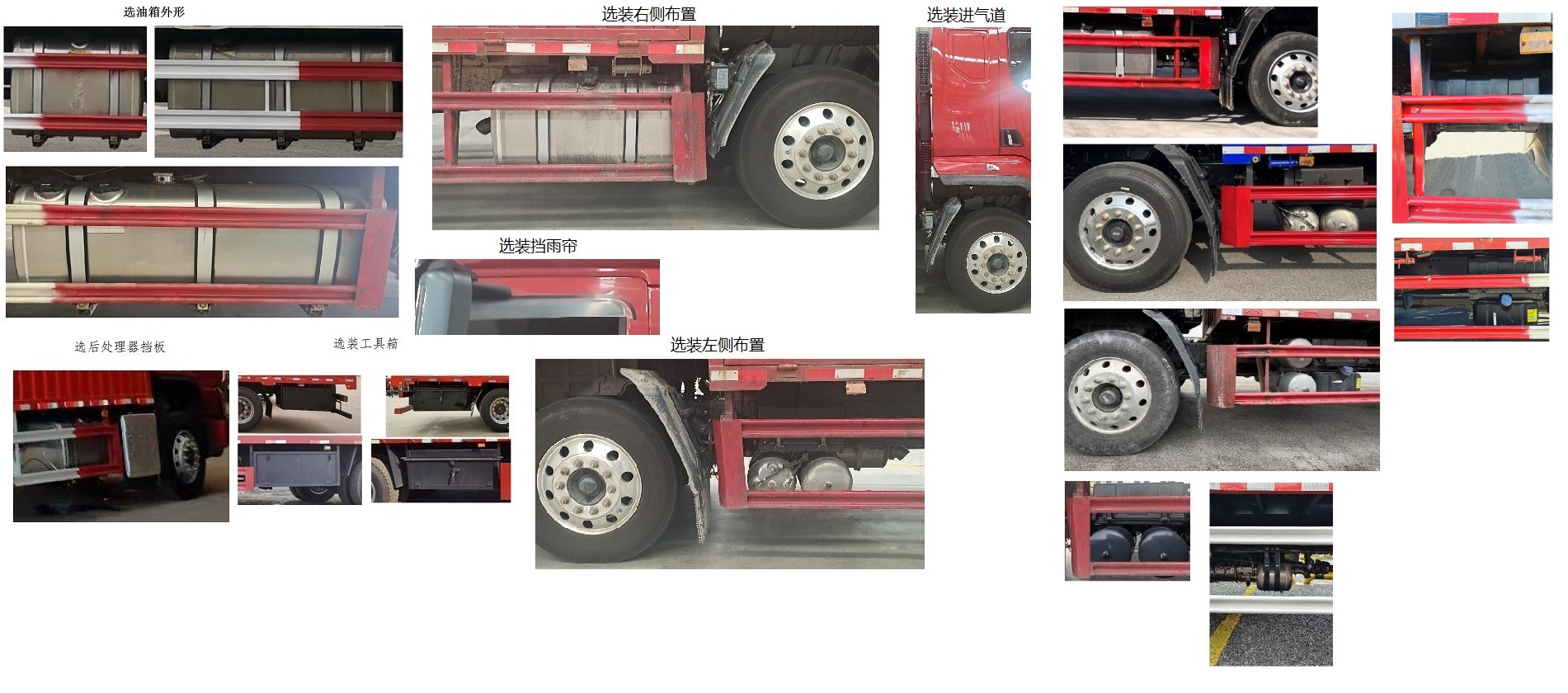 选油箱外形

选装右侧布置

选装进气道

选装挡雨帘

选后处理器挡板

选装工具箱

选装左侧布置