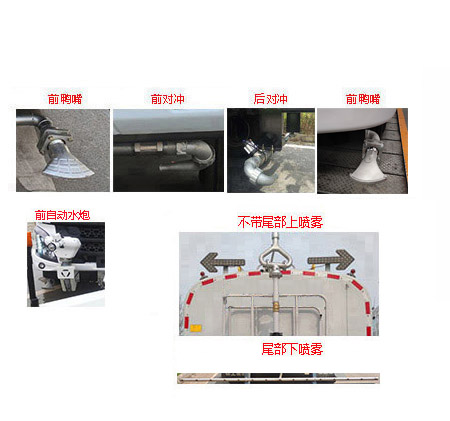 前鸭嘴

前对冲

后对冲

前鸭嘴

前自动水炮

不带尾部上喷雾

尾部下喷雾