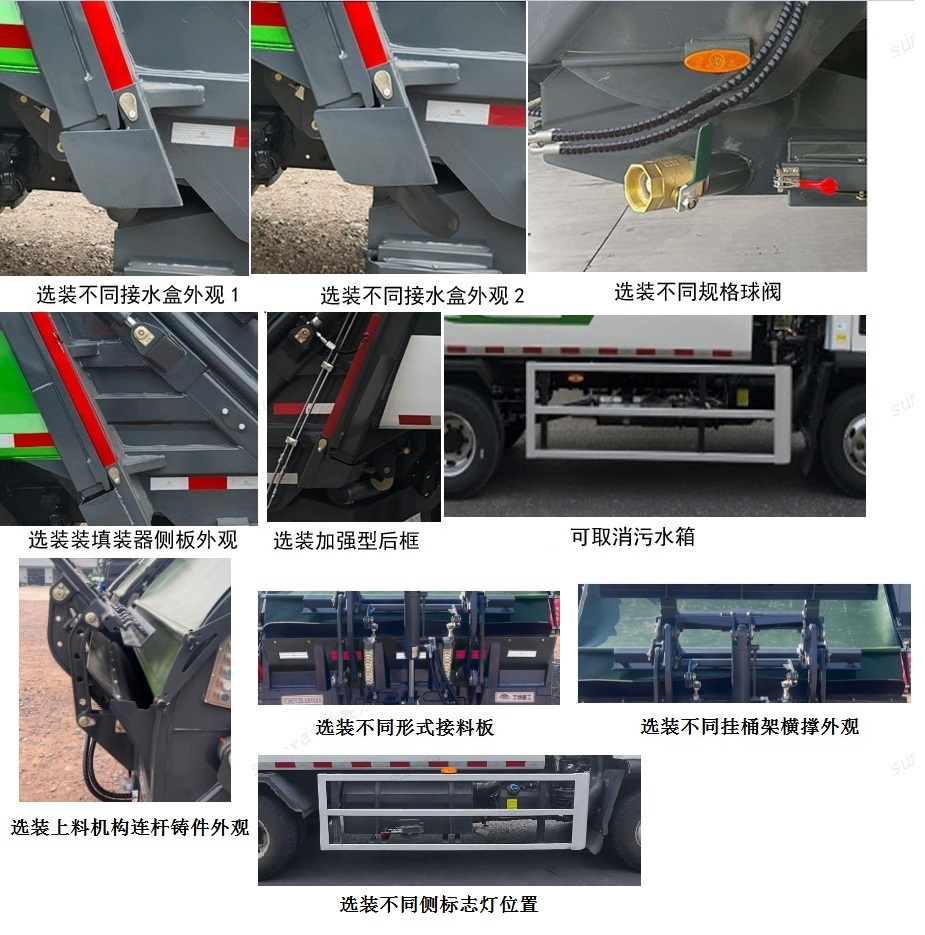 选装不同接水盒外观 1

选装不同接水盒外观 2

选装不同规格球阀

选装装填装器侧板外观

选装加强型后框

可取消污水箱

选装不同形式接料板

选装不同挂桶架横撑外观

选装上料机构连杆铸件外观

选装不同侧标志灯位置