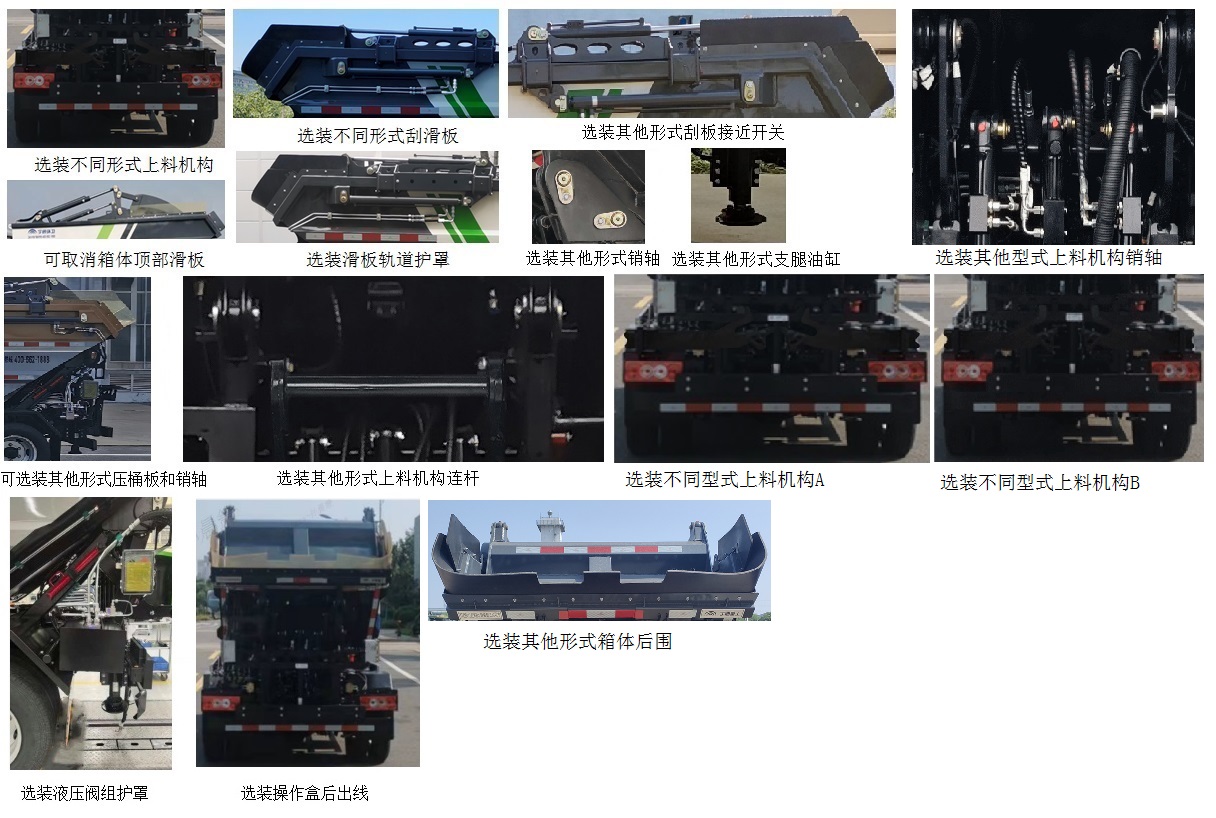 选装不同形式上料机构

选装不同形式刮滑板

选装其他形式刮板接近开关

可取消箱体顶部滑板

选装滑板轨道护罩

选装其他形式销轴

选装其他形式支腿油缸

选装其他型式上料机构销轴

可选装其他形式压桶板和销轴

选装其他形式上料机构连杆

选装不同型式上料机构A

选装不同型式上料机构B

选装其他形式箱体后围

选装液压阀组护罩

选装操作盒后出线