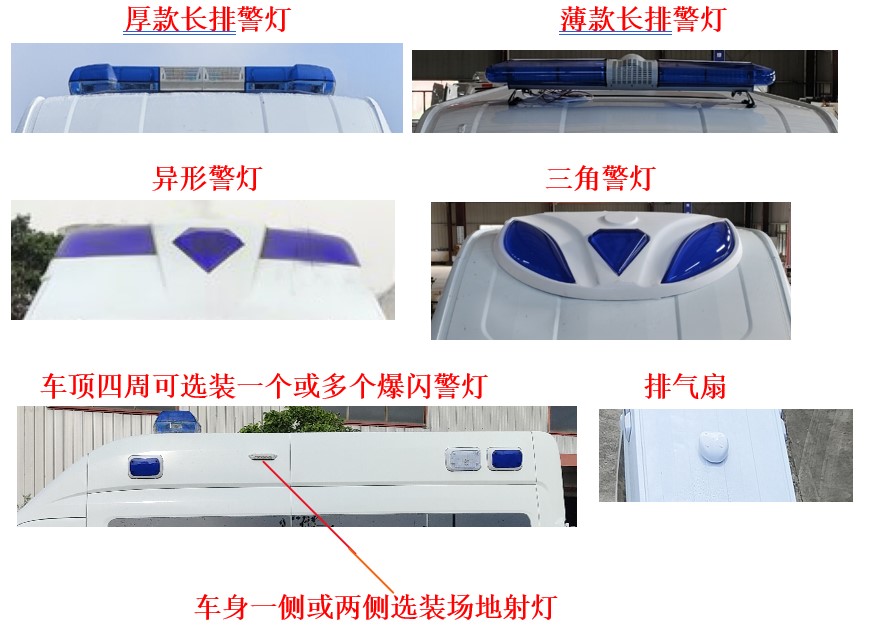 厚款长排警灯

薄款长排警灯

异形警灯

三角警灯

车顶四周可选装一个或多个爆闪警灯

排气扇

车身一侧或两侧选装场地射灯