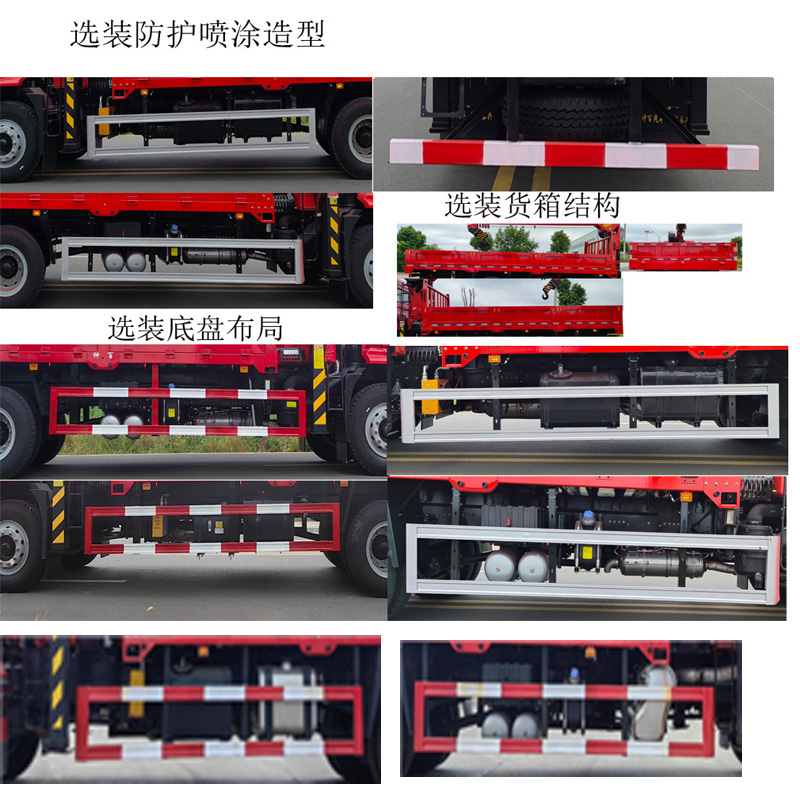 选装防护喷涂造型

选装货箱结构

选装底盘布局