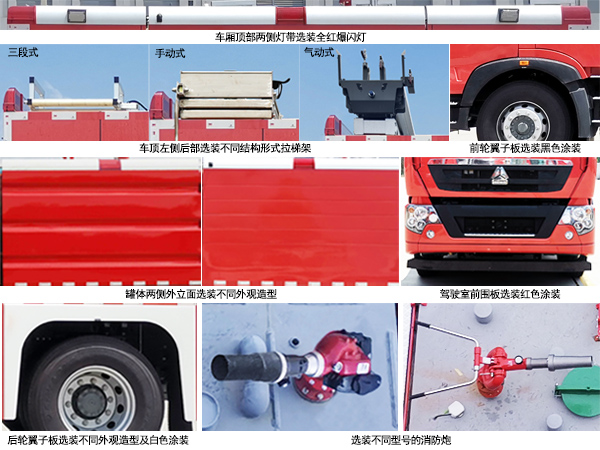 车厢顶部两侧灯带选装全红爆闪灯

三段式

手动式

气动式

车顶左侧后部选装不同结构形式拉梯架

前轮翼子板选装黑色涂装

罐体两侧外立面选装不同外观造型

驾驶室前围板选装红色涂装

后轮翼子板选装不同外观造型及白色涂装

选装不同型号的消防炮