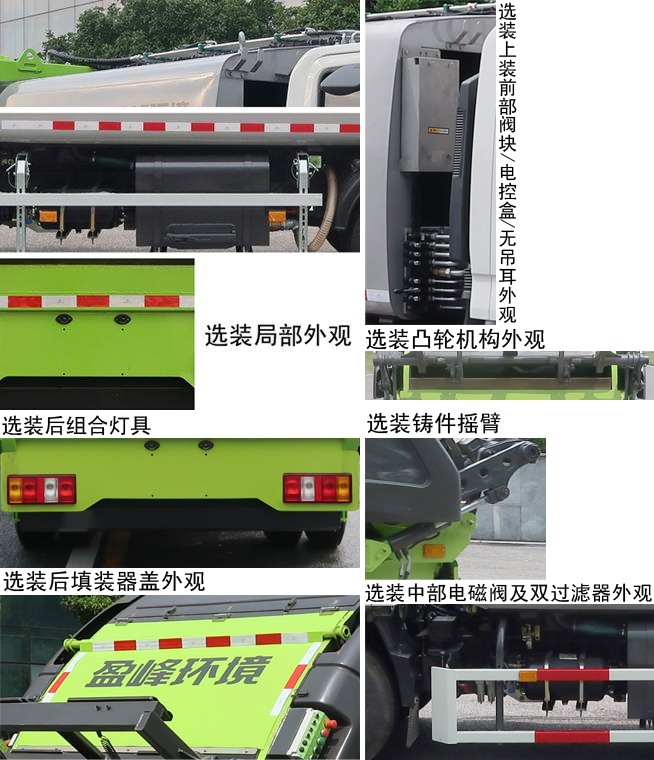 选装上装前部阀块/电控盒/无吊耳外观

选装局部外观

选装凸轮机构外观

选装后组合灯具

选装铸件摇臂

选装后填装器盖外观

选装中部电磁阀及双过滤器外观

盈峰环境