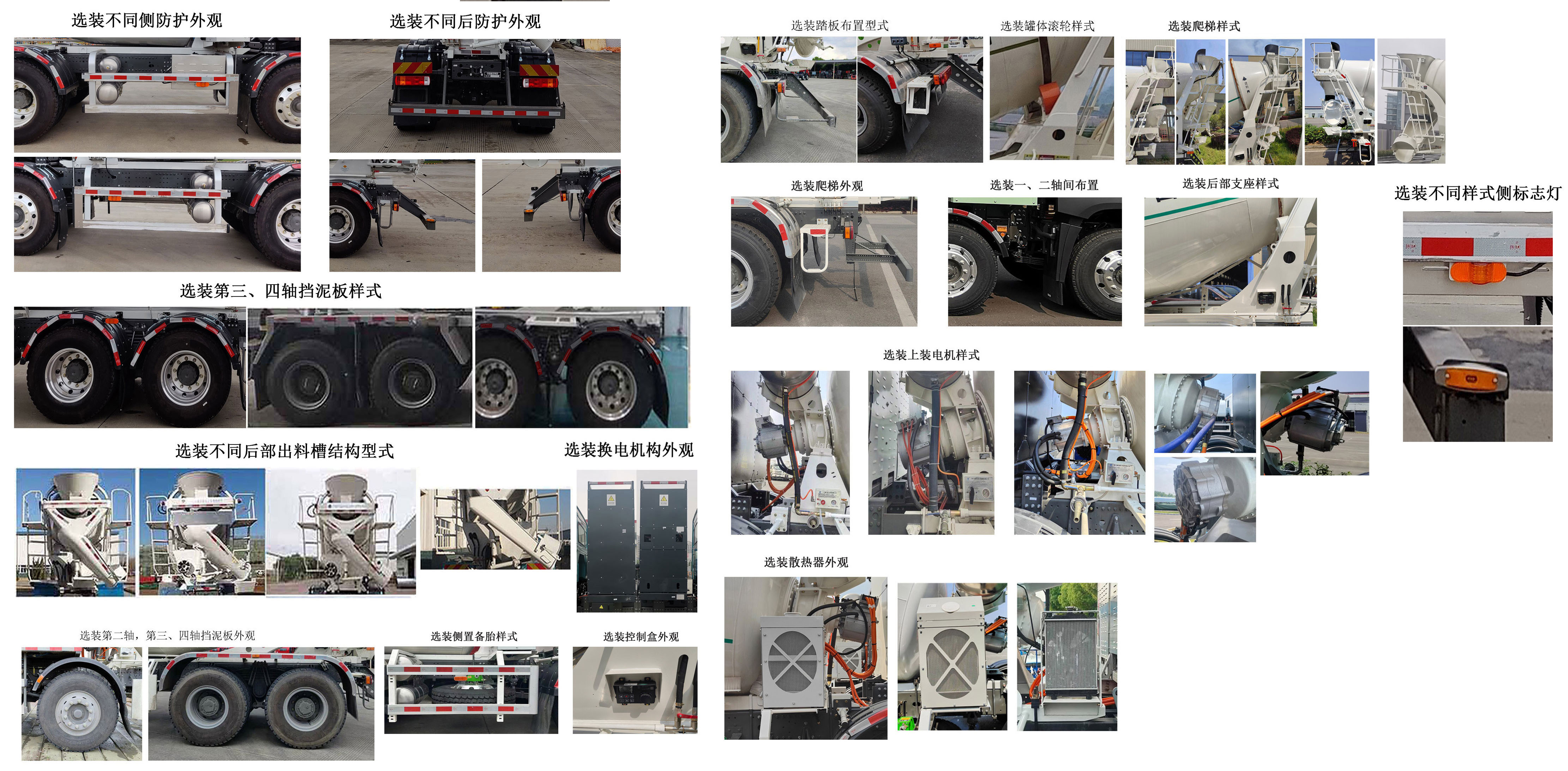 选装不同侧防护外观

选装不同后防护外观

选装第三、四轴挡泥板样式

选装不同后部出料槽结构型式

选装换电机构外观

选装第二轴，第三、四轴挡泥板外观

选装侧置备胎样式

选装控制盒外观

选装踏板布置型式

选装罐体滚轮样式

选装爬梯样式

选装爬梯外观

选装一、二轴间布置

选装后部支座样式

选装不同样式侧标志灯

选装上装电机样式

选装散热器外观