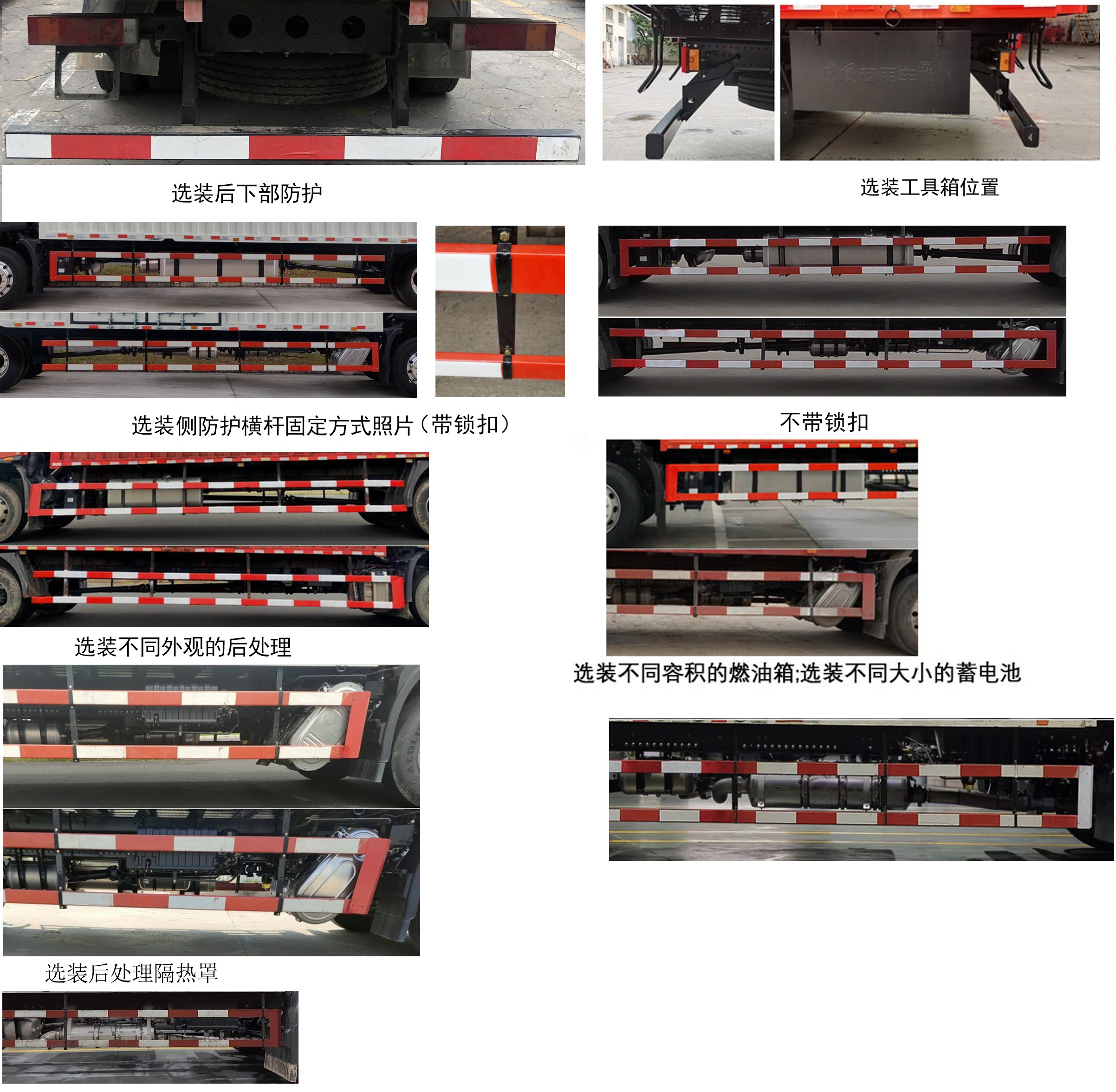 选装后下部防护

选装工具箱位置

选装侧防护横杆固定方式照片（带锁扣）

不带锁扣

选装不同外观的后处理

选装不同容积的燃油箱;选装不同大小的蓄电池

选装后处理隔热罩