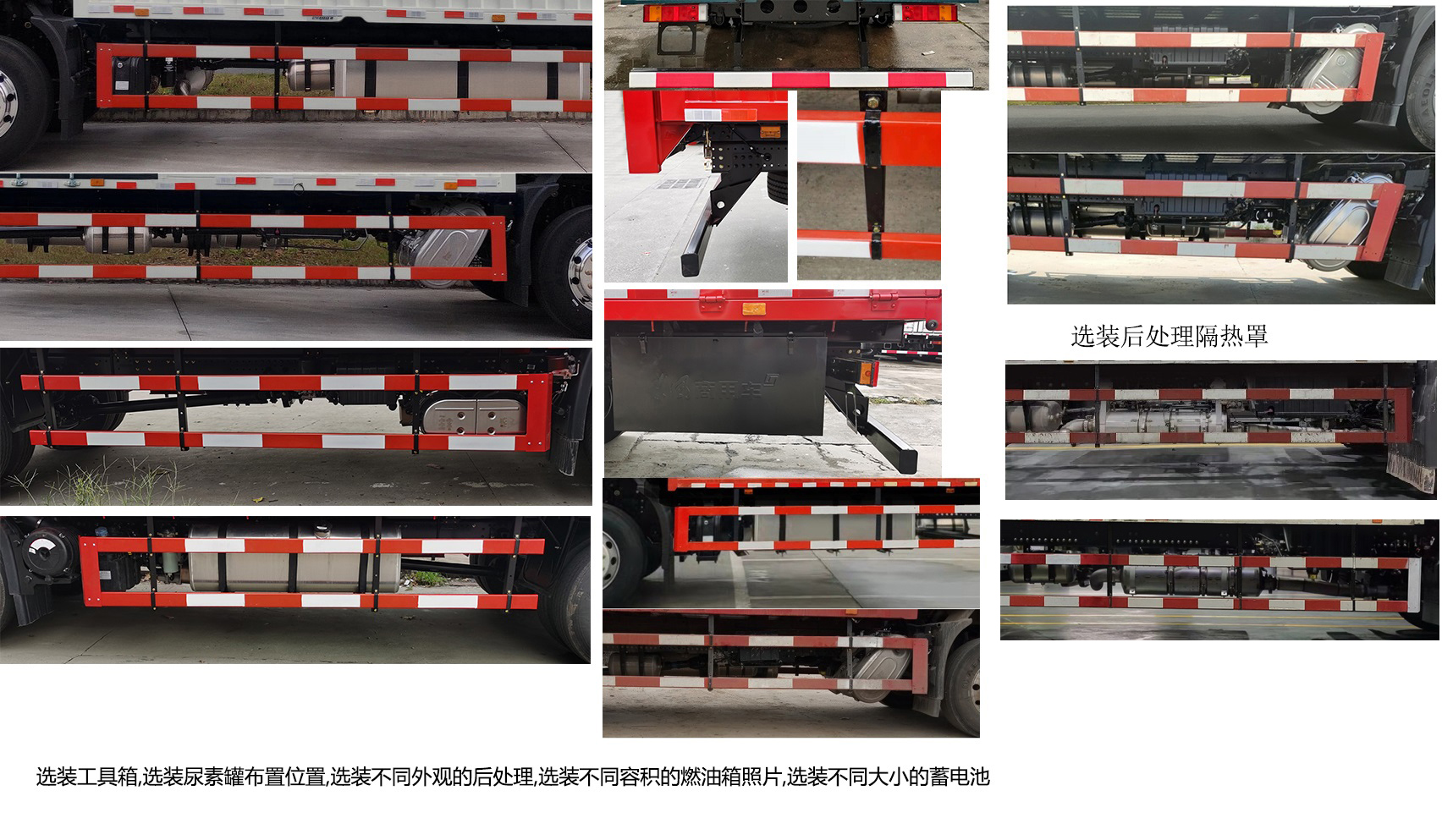 选装后处理隔热罩

选装工具箱,选装尿素罐布置位置,选装不同外观的后处理,选装不同容积的燃油箱照片,选装不同大小的蓄电池