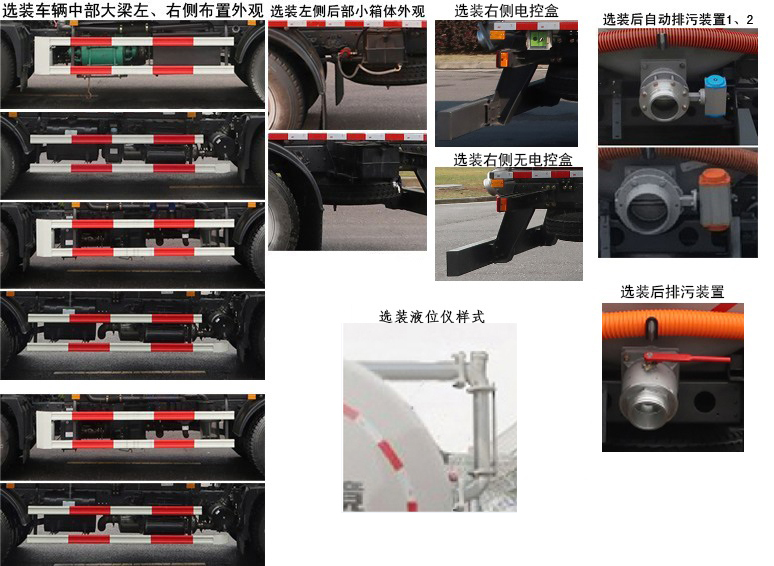 选装车辆中部大梁左、右侧布置外观

选装左侧后部小箱体外观

选装右侧电控盒

选装右侧无电控盒

选装后自动排污装置1、2

选装后排污装置

选装液位仪样式