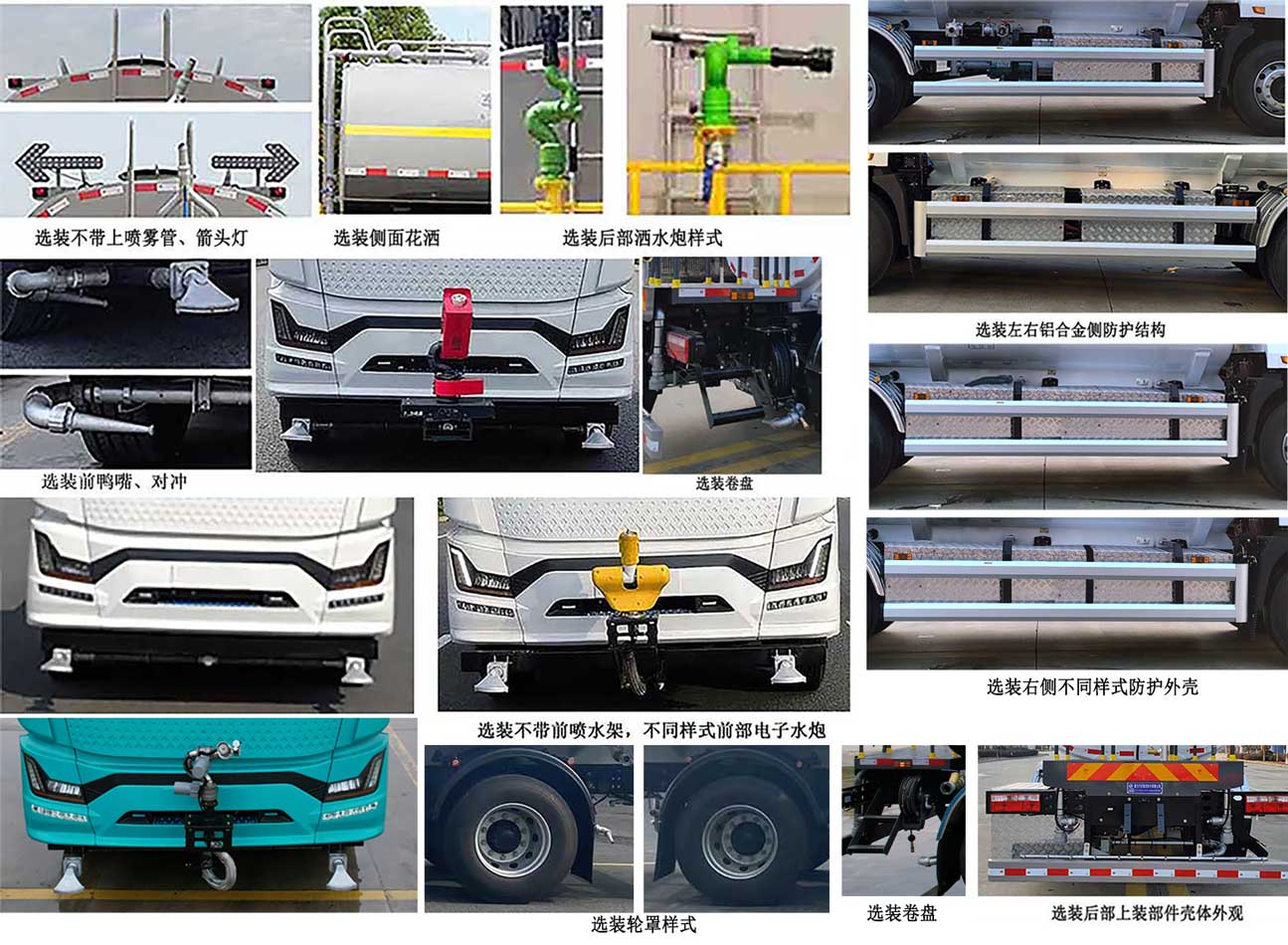 选装不带上喷雾管、箭头灯

选装侧面花洒

选装后部洒水炮样式

选装左右铝合金侧防护结构

选装前鸭嘴、对冲

选装卷盘

选装右侧不同样式防护外壳

选装不带前喷水架，不同样式前部电子水炮

选装轮罩样式

选装卷盘

选装后部上装部件壳体外观