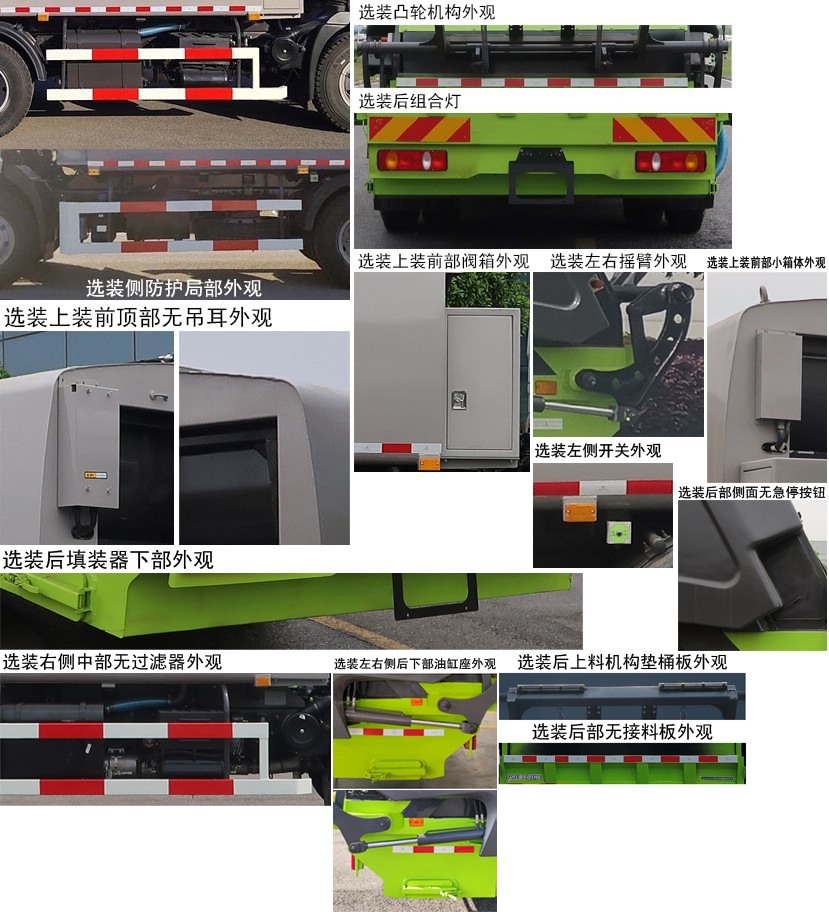 选装凸轮机构外观

选装后组合灯

选装侧防护局部外观

选装上装前顶部无吊耳外观

选装上装前部阀箱外观

选装左右摇臂外观

选装上装前部小箱体外观

选装左侧开关外观

选装后部侧面无急停按钮

选装后填装器下部外观

选装右侧中部无过滤器外观

选装左右侧后下部油缸座外观

选装后上料机构垫桶板外观

选装后部无接料板外观