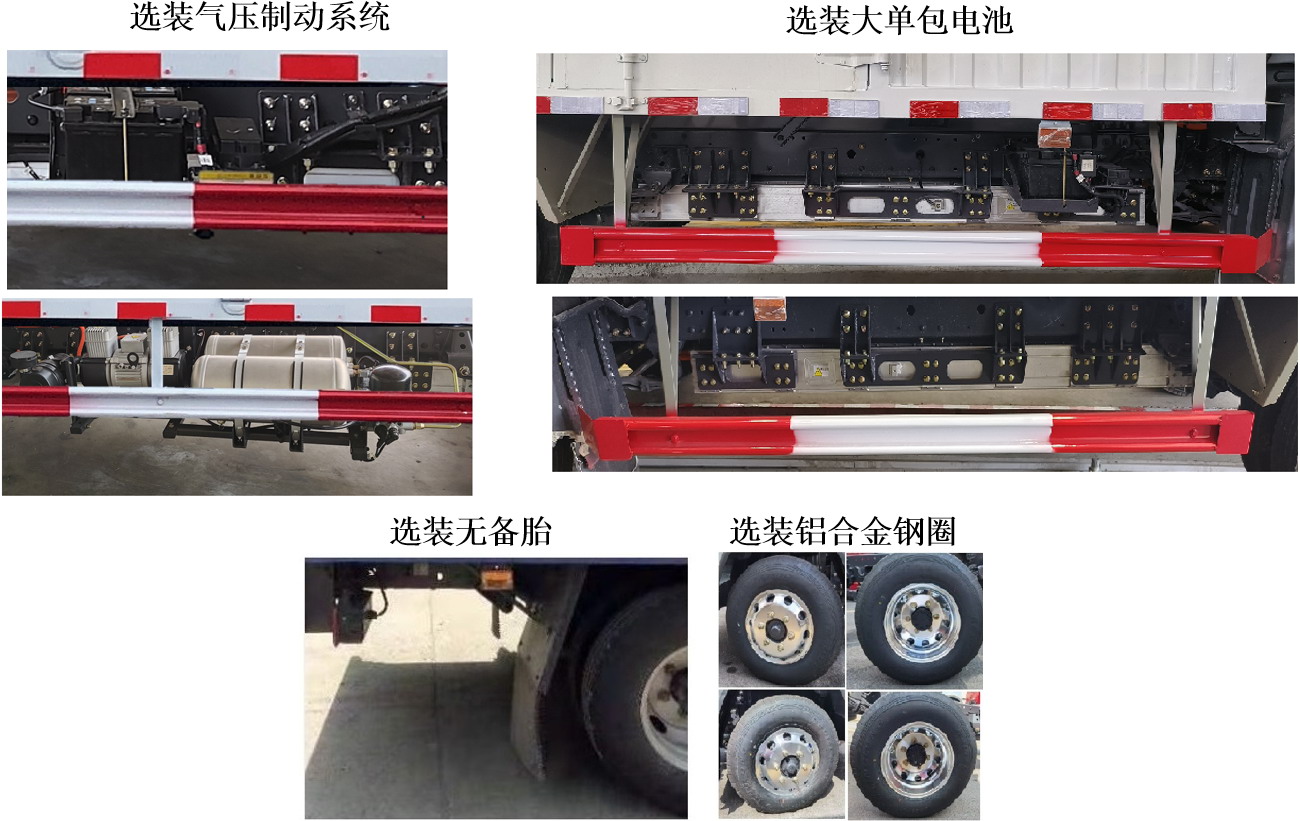 选装气压制动系统

选装大单包电池

选装无备胎

选装铝合金钢圈