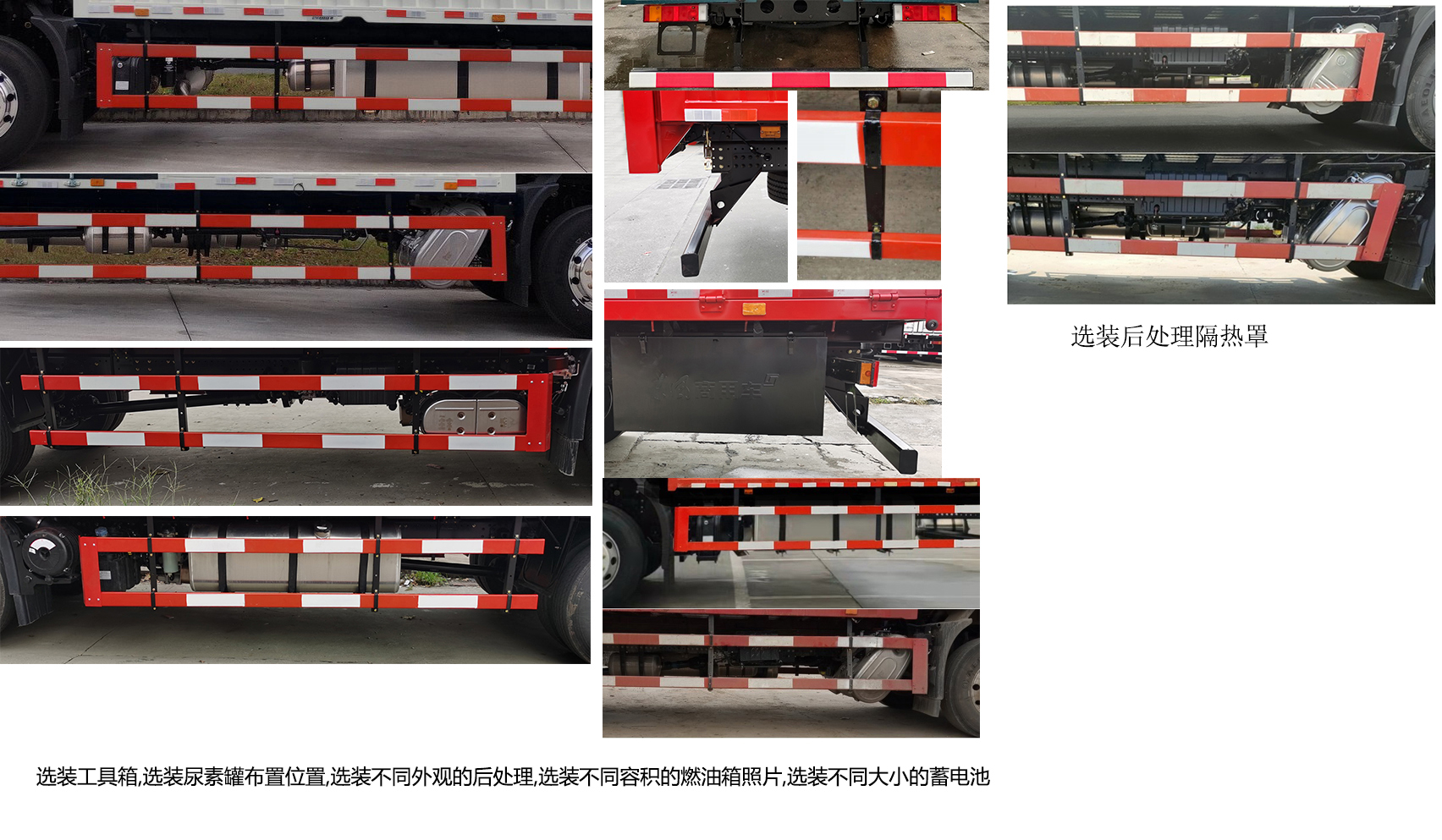 选装后处理隔热罩

选装工具箱,选装尿素罐布置位置,选装不同外观的后处理,选装不同容积的燃油箱照片,选装不同大小的蓄电池