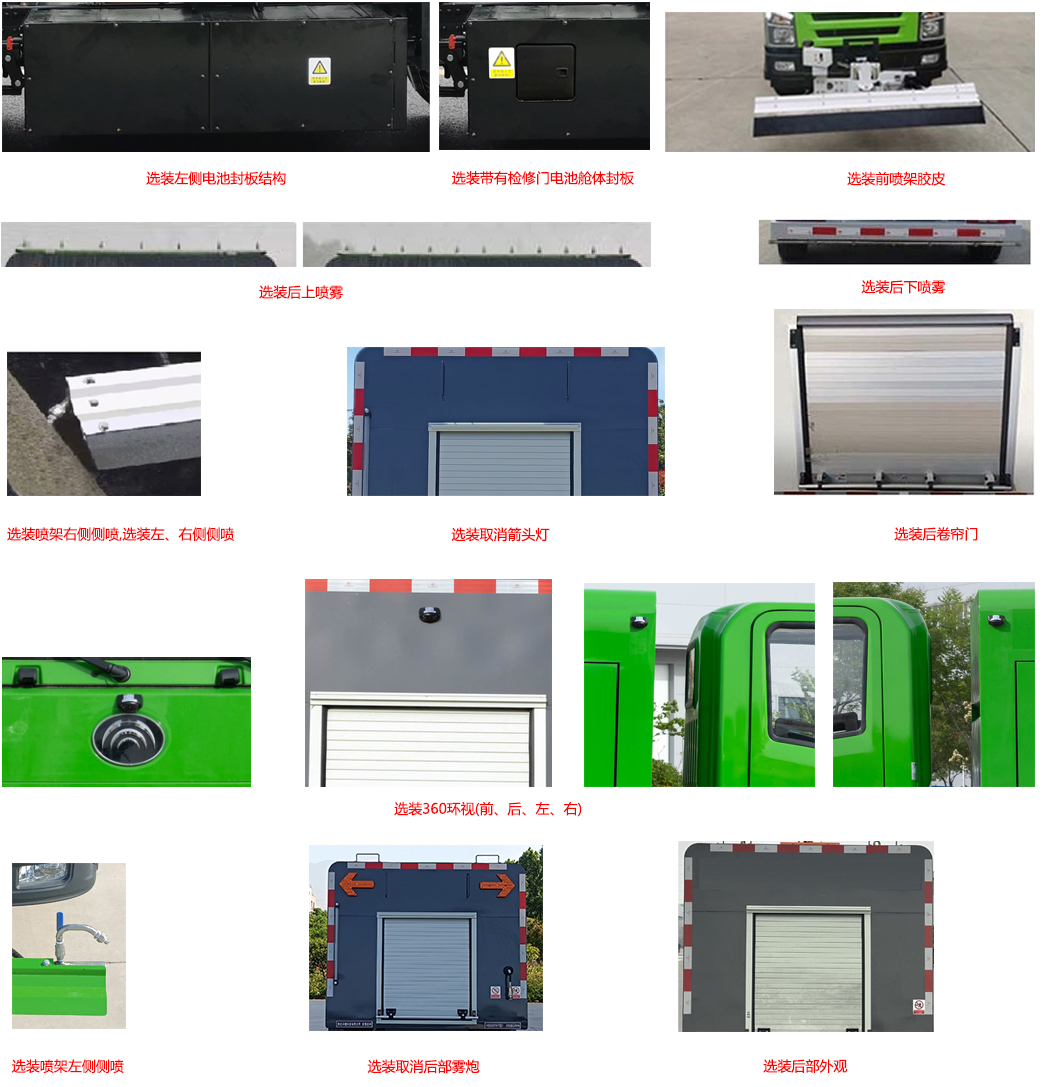 选装左侧电池封板结构

选装带有检修门电池舱体封板

选装前喷架胶皮

选装后上喷雾

选装后下喷雾

选装喷架右侧侧喷,选装左、右侧侧喷

选装取消箭头灯

选装后卷帘门

选装360环视(前、后、左、右)

选装喷架左侧侧喷

选装取消后部雾炮

选装后部外观