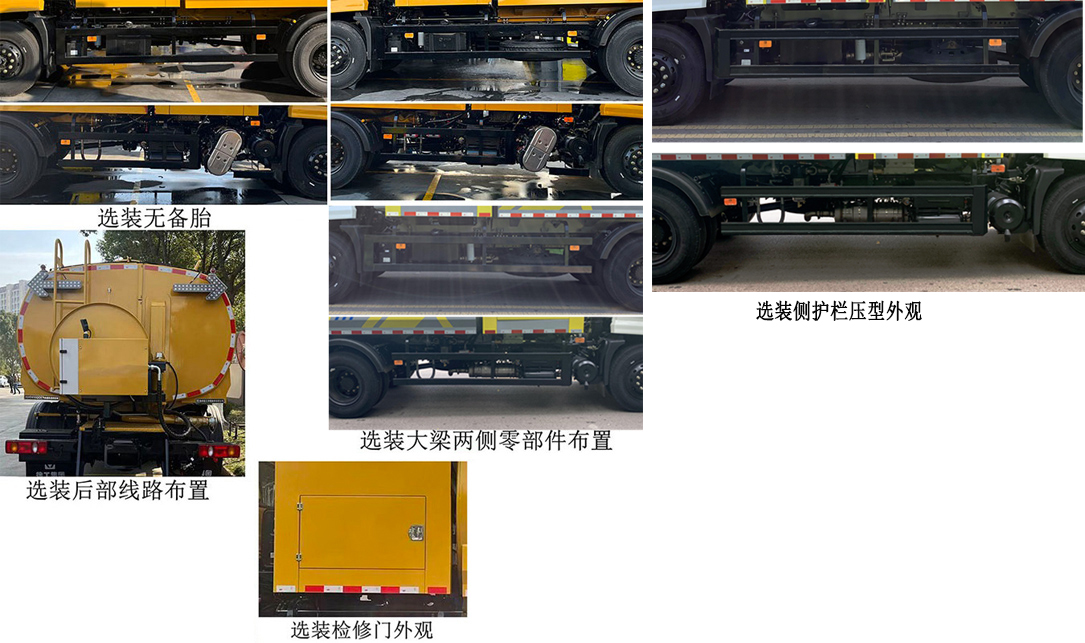 选装无备胎

选装后部线路布置

选装大梁两侧零部件布置

选装检修门外观

选装侧护栏压型外观