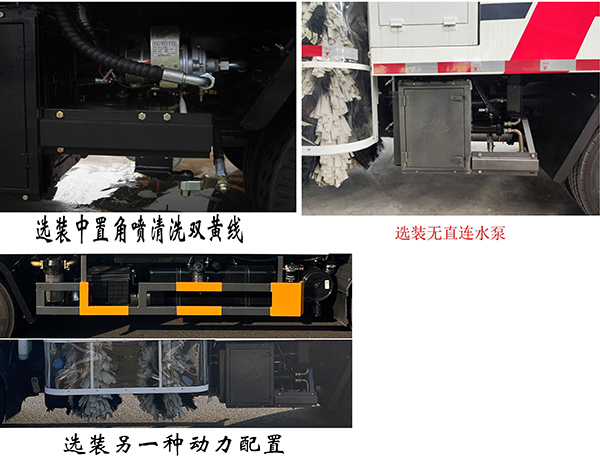 选装中置角喷清洗双黄线

选装无直连水泵

选装另一种动力配置