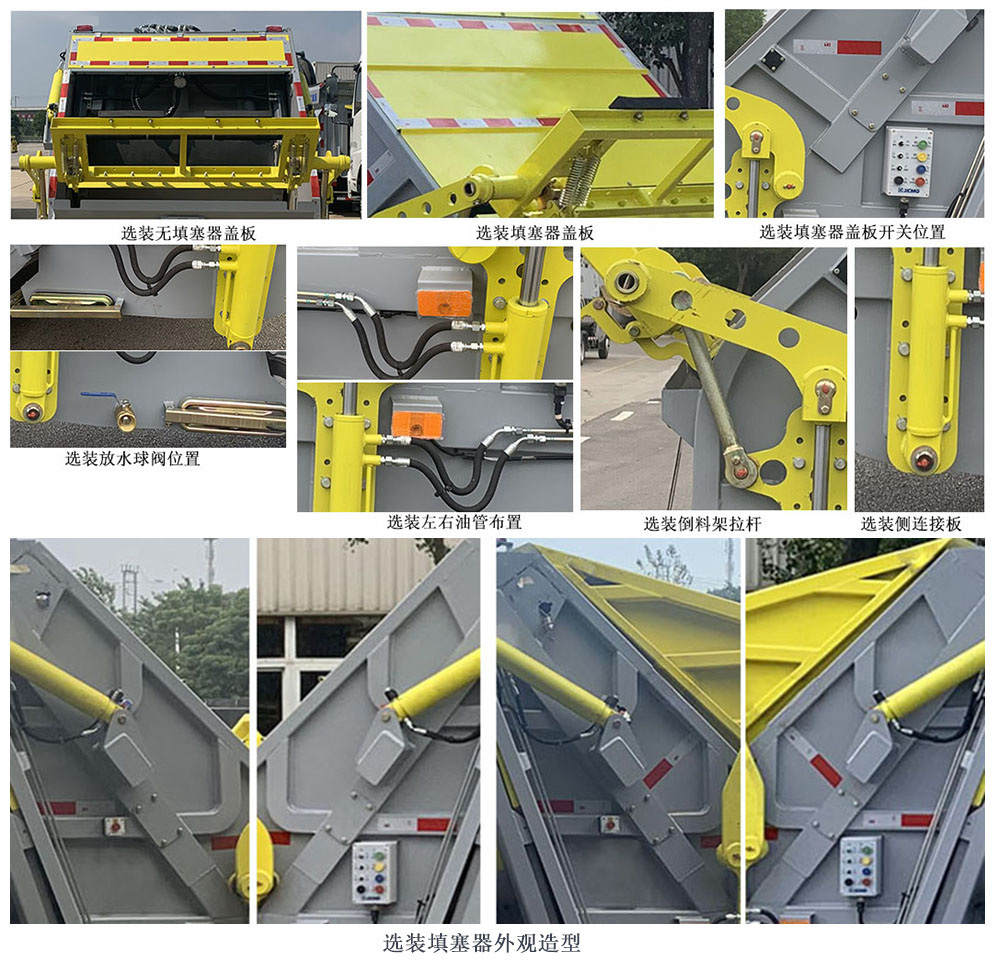 选装无填塞器盖板

选装填塞器盖板

选装填塞器盖板开关位置

选装放水球阀位置

选装左右油管布置

选装倒料架拉杆

选装侧连接板

选装填塞器外观造型