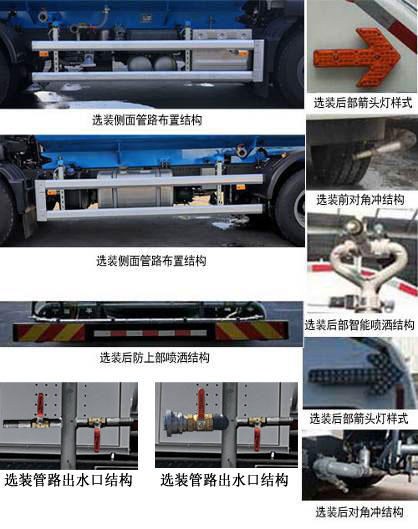 选装侧面管路布置结构

选装侧面管路布置结构

选装后防上部喷洒结构

选装管路出水口结构

选装管路出水口结构

选装后部箭头灯样式

选装前对角冲结构

选装后部智能喷洒结构

选装后部箭头灯样式

选装后对角冲结构