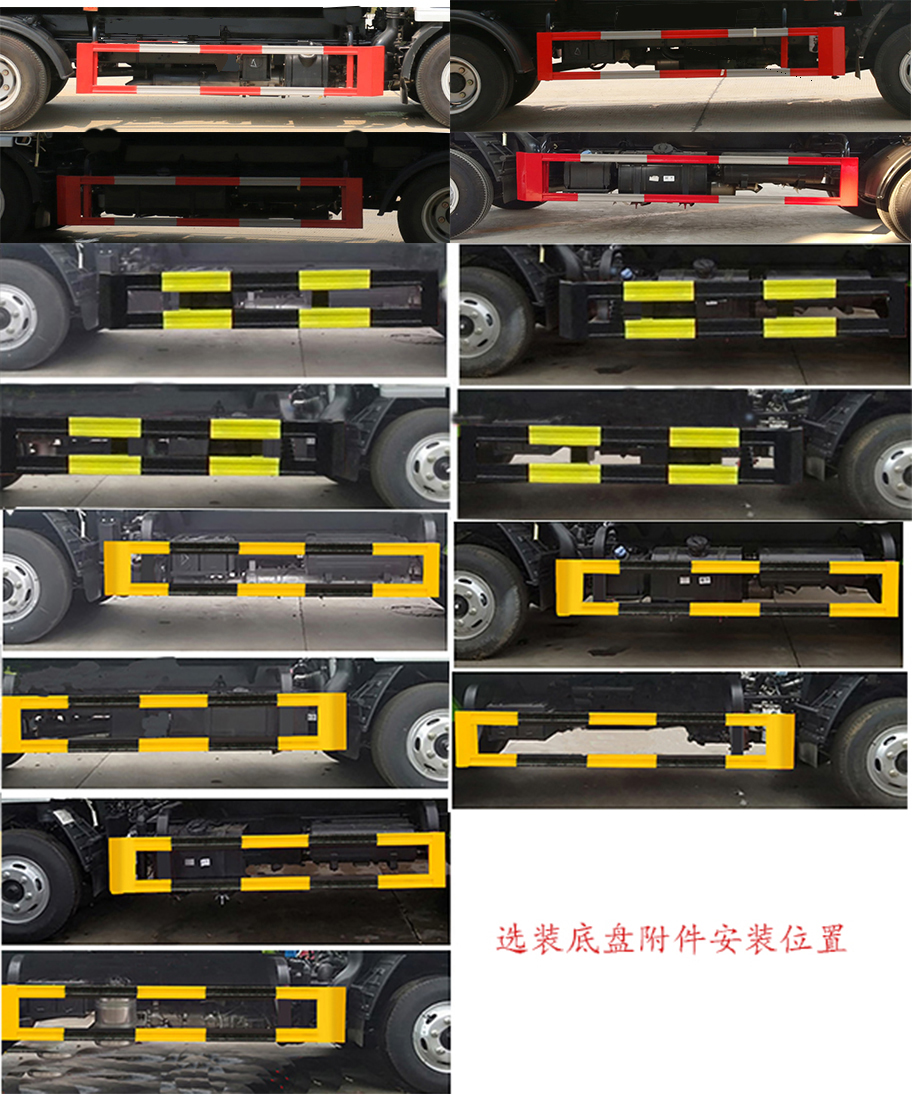 选装底盘附件安装位置