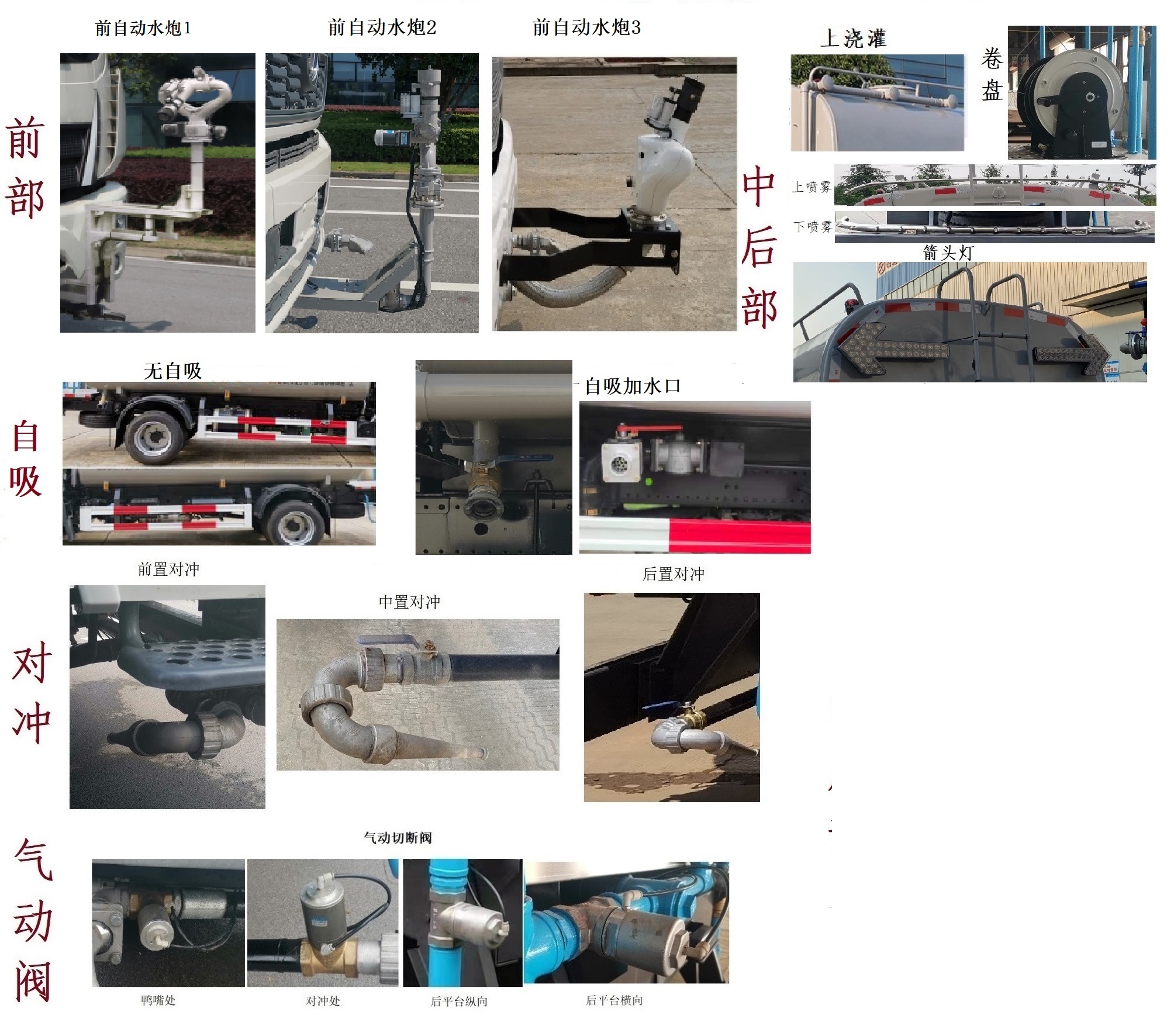 前部

前自动水炮1

前自动水炮2

前自动水炮3

中后部

上浇灌

卷盘

上喷雾

下喷雾

箭头灯

自吸

无自吸

自吸加水口

对冲

前置对冲

中置对冲

后置对冲

气动阀

气动切断阀

鸭嘴处

对冲处

后平台纵向

后平台横向