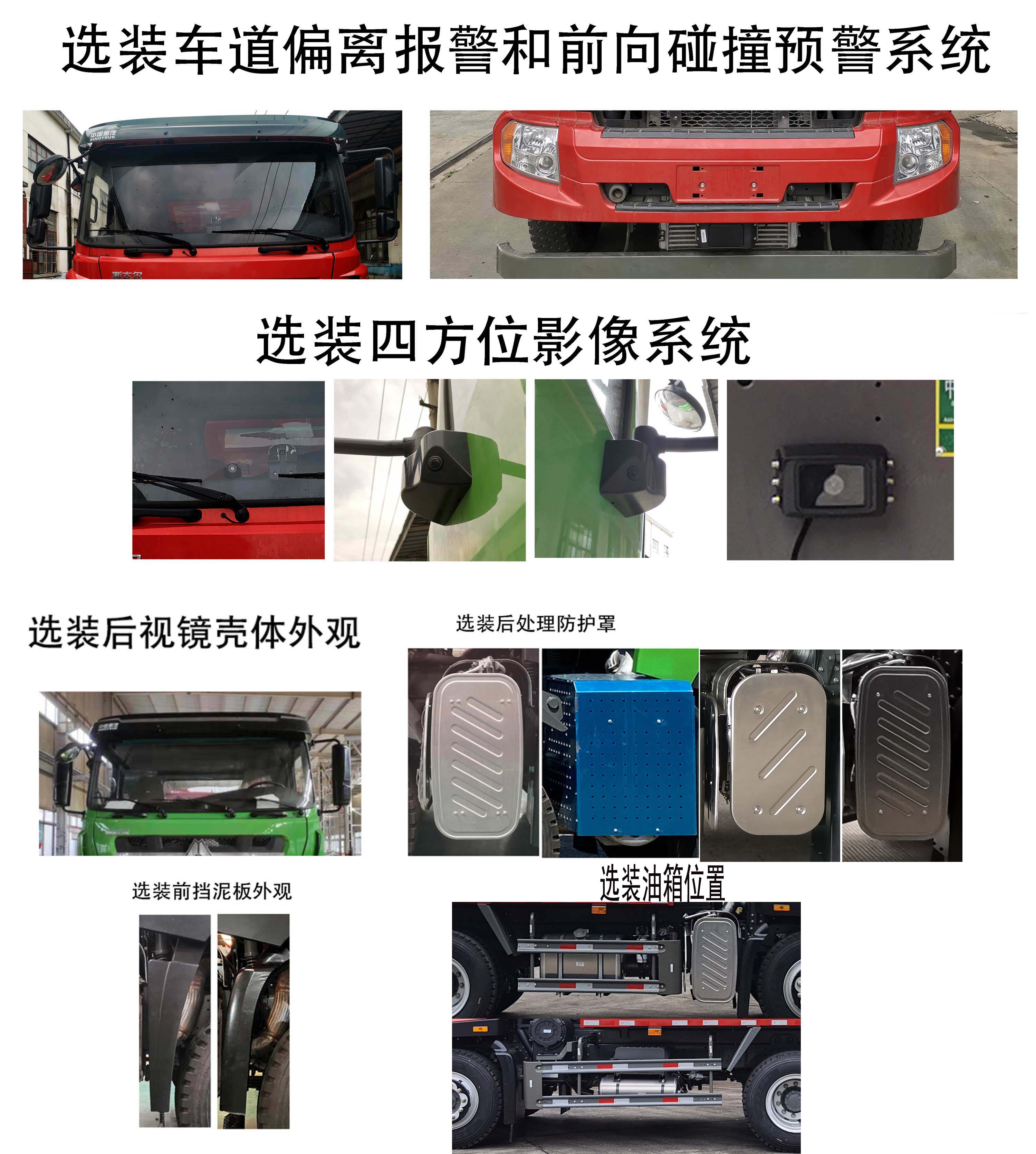 选装车道偏离报警和前向碰撞预警系统

中国重汽
SINOTRUK

选装四方位影像系统

选装后视镜壳体外观

选装后处理防护罩

选装前挡泥板外观

选装油箱位置