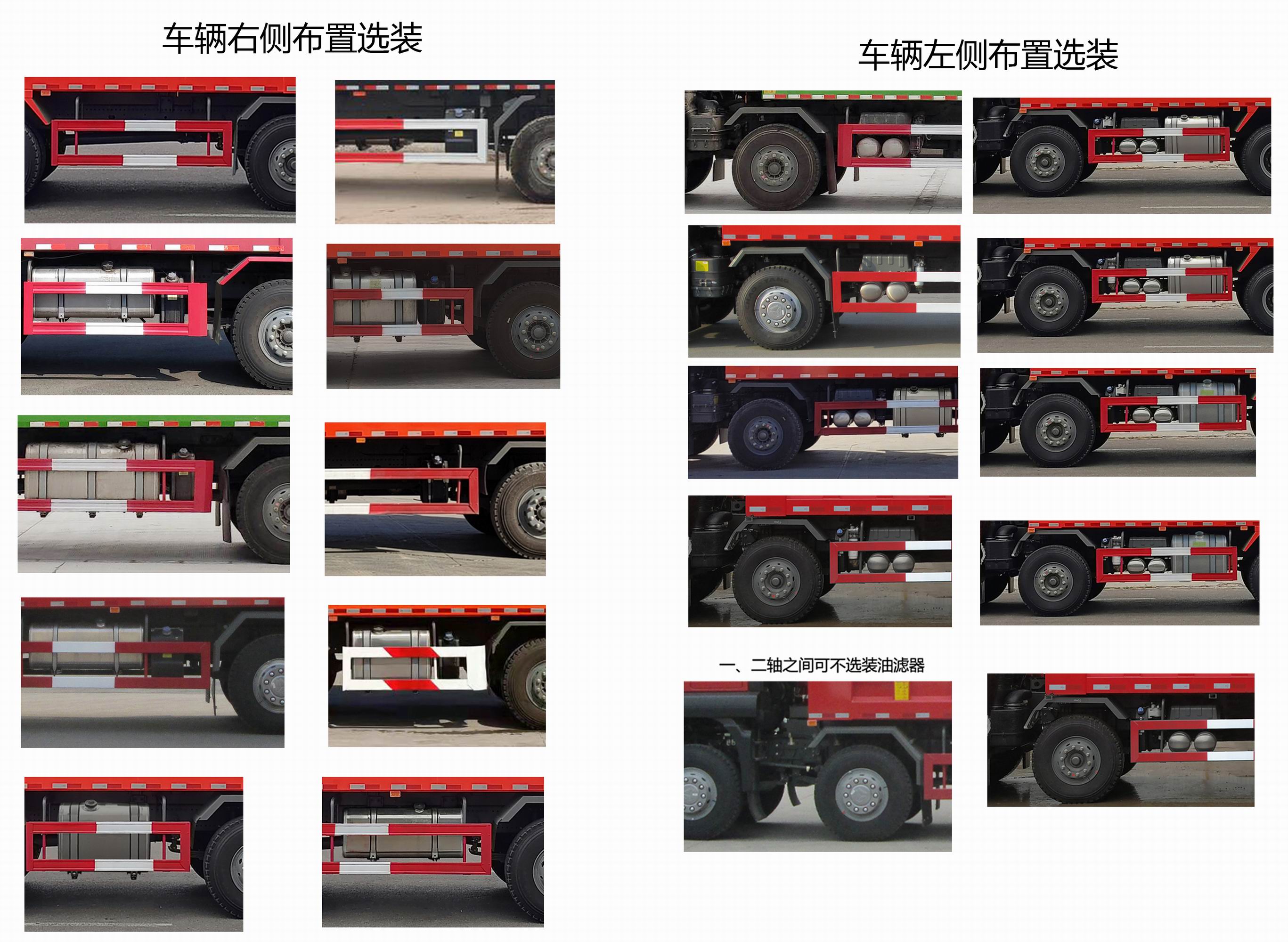 车辆右侧布置选装

车辆左侧布置选装

一、二轴之间可不选装油滤器