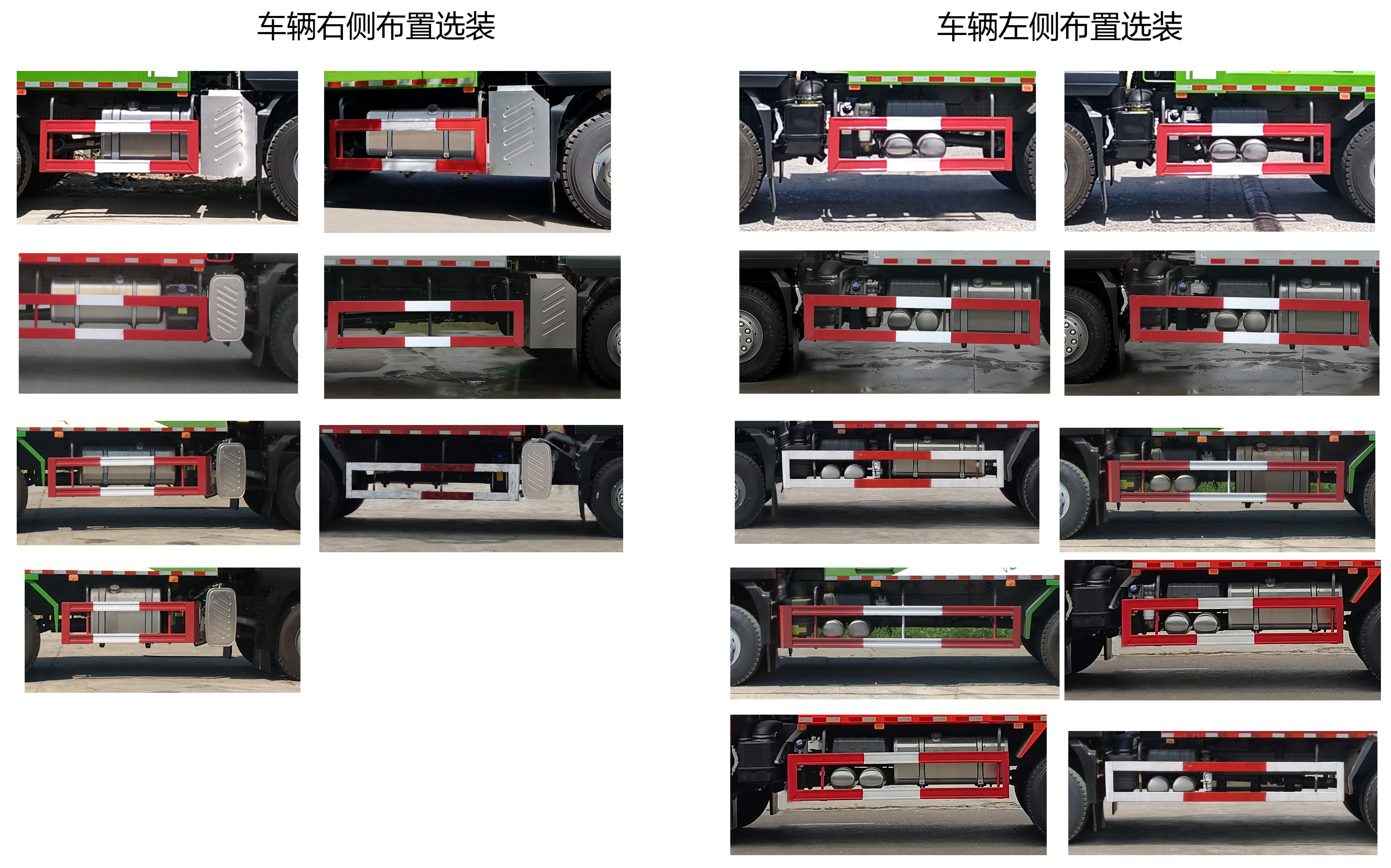 车辆右侧布置选装

车辆左侧布置选装