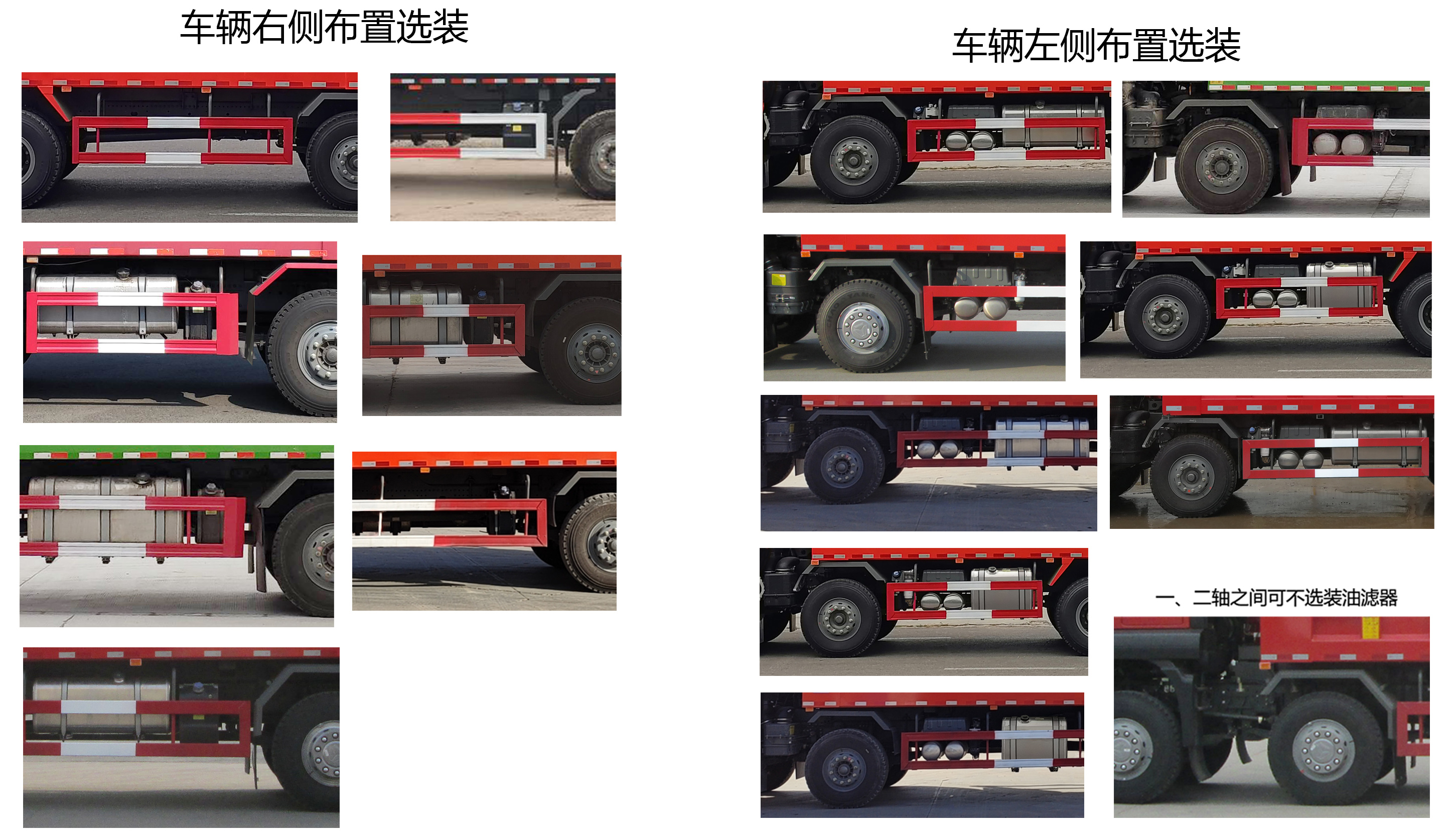 车辆右侧布置选装

车辆左侧布置选装

一、二轴之间可不选装油滤器