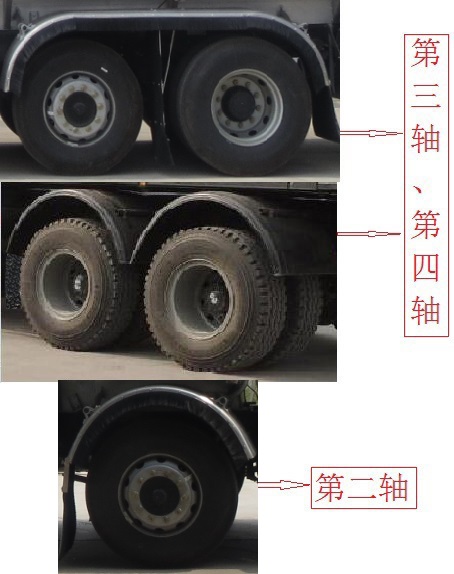 第三轴、第四轴

第二轴