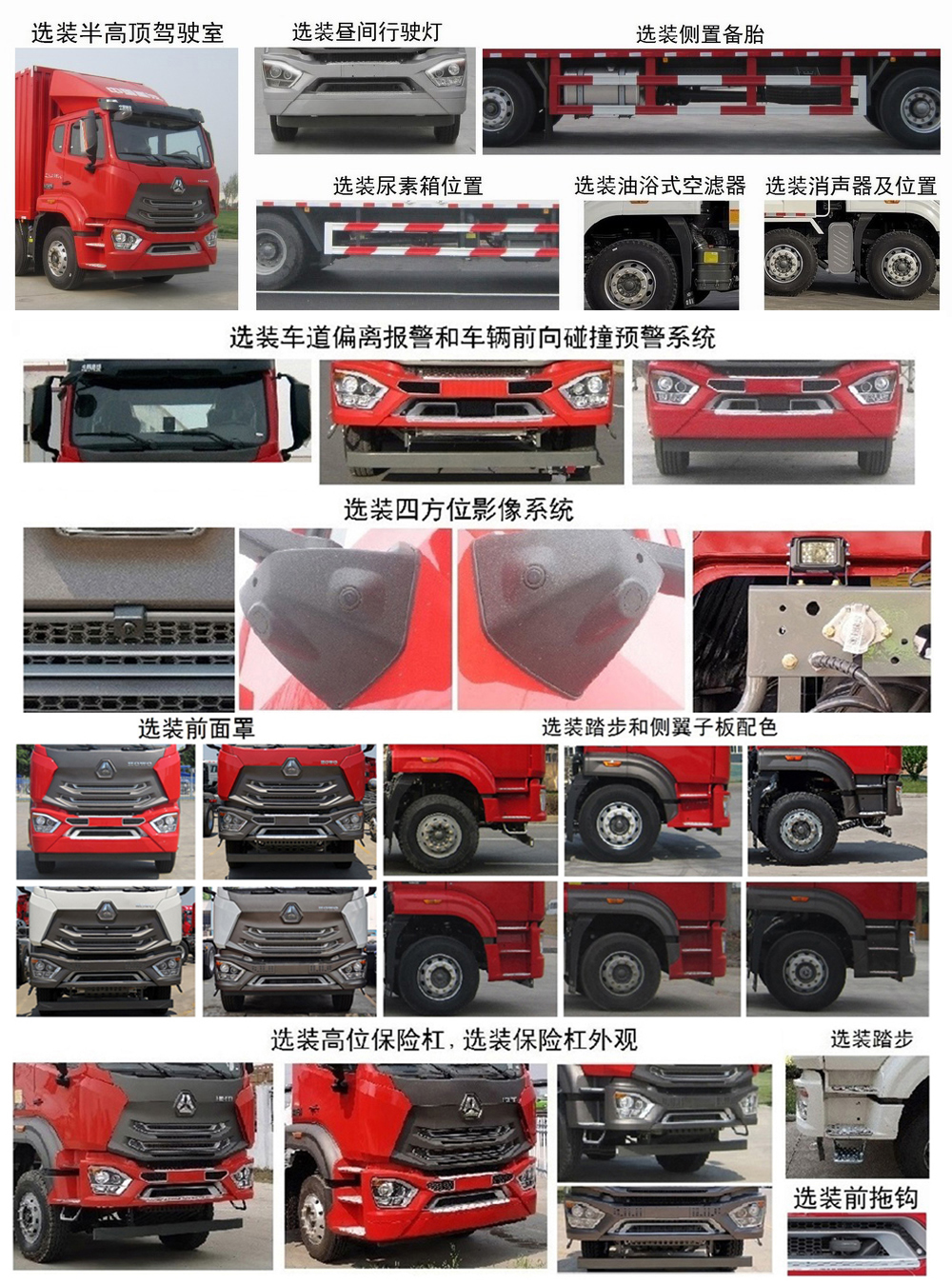 选装半高顶驾驶室

选装昼间行驶灯

选装侧置备胎

选装尿素箱位置

选装油浴式空滤器

选装消声器及位置

选装车道偏离报警和车辆前向碰撞预警系统

选装四方位影像系统

选装前面罩

选装踏步和侧翼子板配色

选装高位保险杠，选装保险杠外观

选装踏步

选装前拖钩