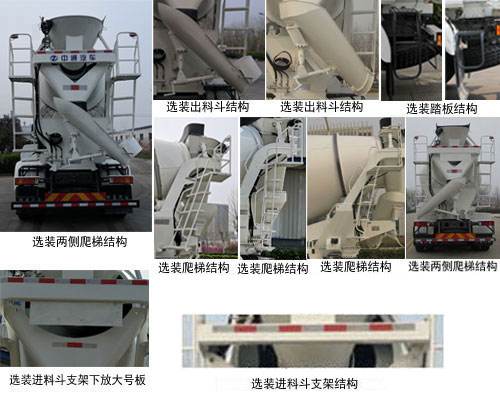 中通汽车

选装出料斗结构

选装出料斗结构

选装踏板结构

选装两侧爬梯结构

选装爬梯结构

选装爬梯结构

选装爬梯结构

选装两侧爬梯结构

选装进料斗支架下放大号板

选装进料斗支架结构