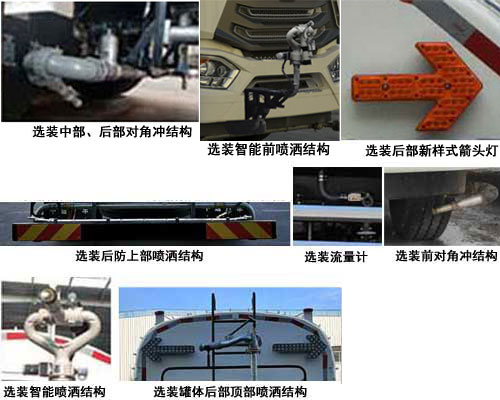 选装中部、后部对角冲结构

选装智能前喷洒结构

选装后部新样式箭头灯

选装后防上部喷洒结构

选装流量计

选装前对角冲结构

选装智能喷洒结构

选装罐体后部顶部喷洒结构