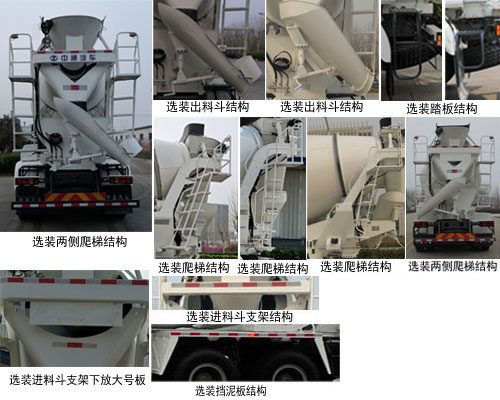 中通汽车

选装出料斗结构

选装出料斗结构

选装踏板结构

选装两侧爬梯结构

选装爬梯结构

选装爬梯结构

选装爬梯结构

选装两侧爬梯结构

选装进料斗支架结构

选装进料斗支架下放大号板

选装挡泥板结构