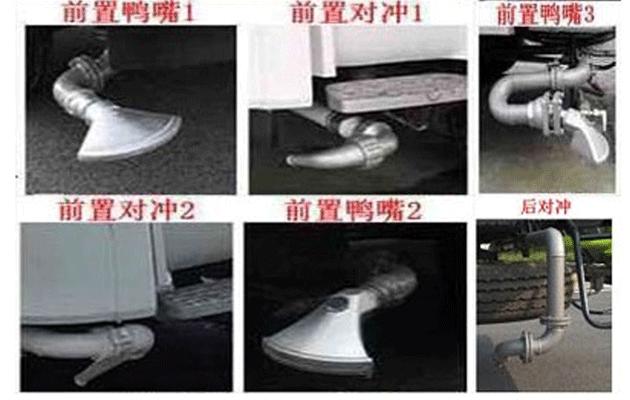 前置鸭嘴1

前置对冲1

前置鸭嘴3

前置对冲2

前置鸭嘴2

后对冲